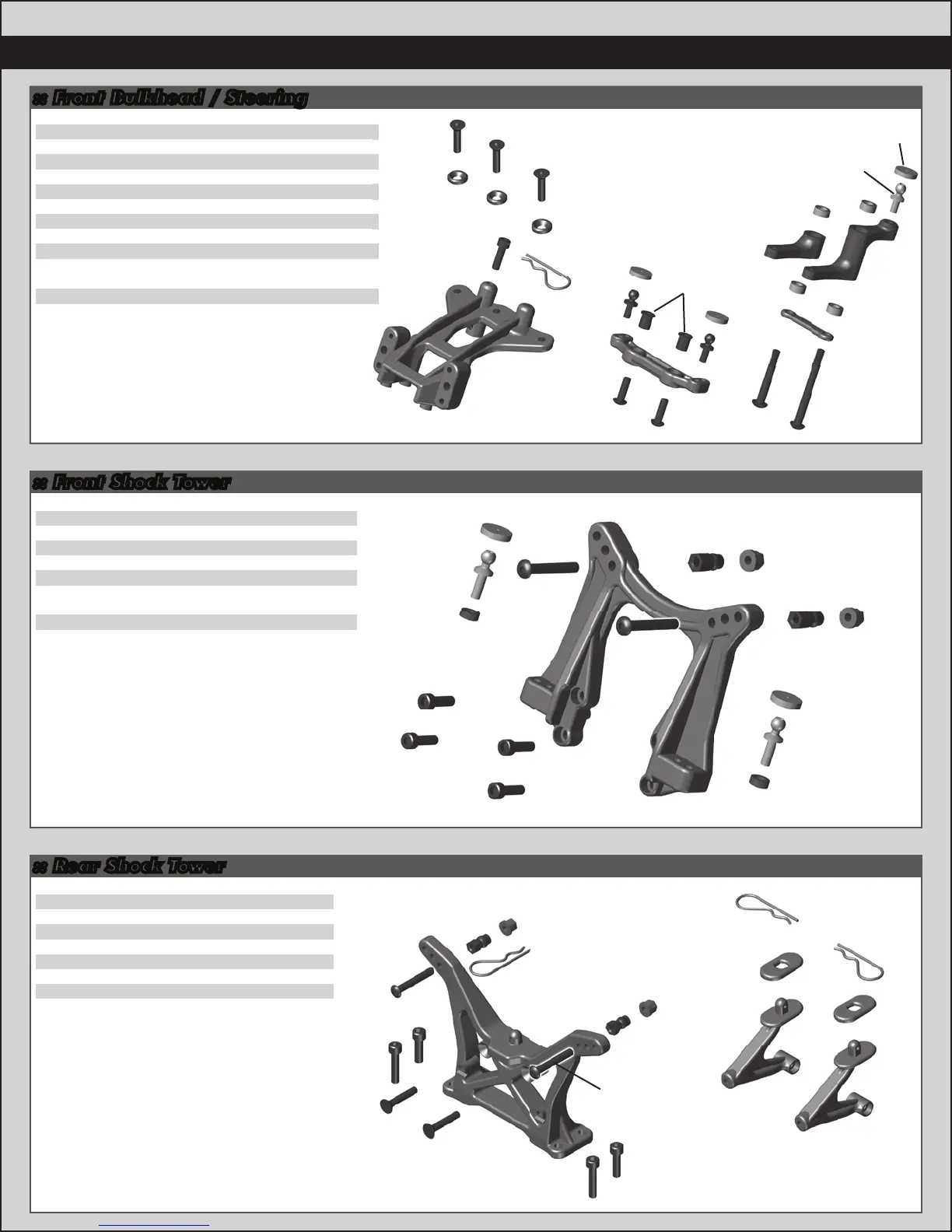 :: Front Bulkhead / Steering

:: Front Shock Tower

:: Rear Shock Tower