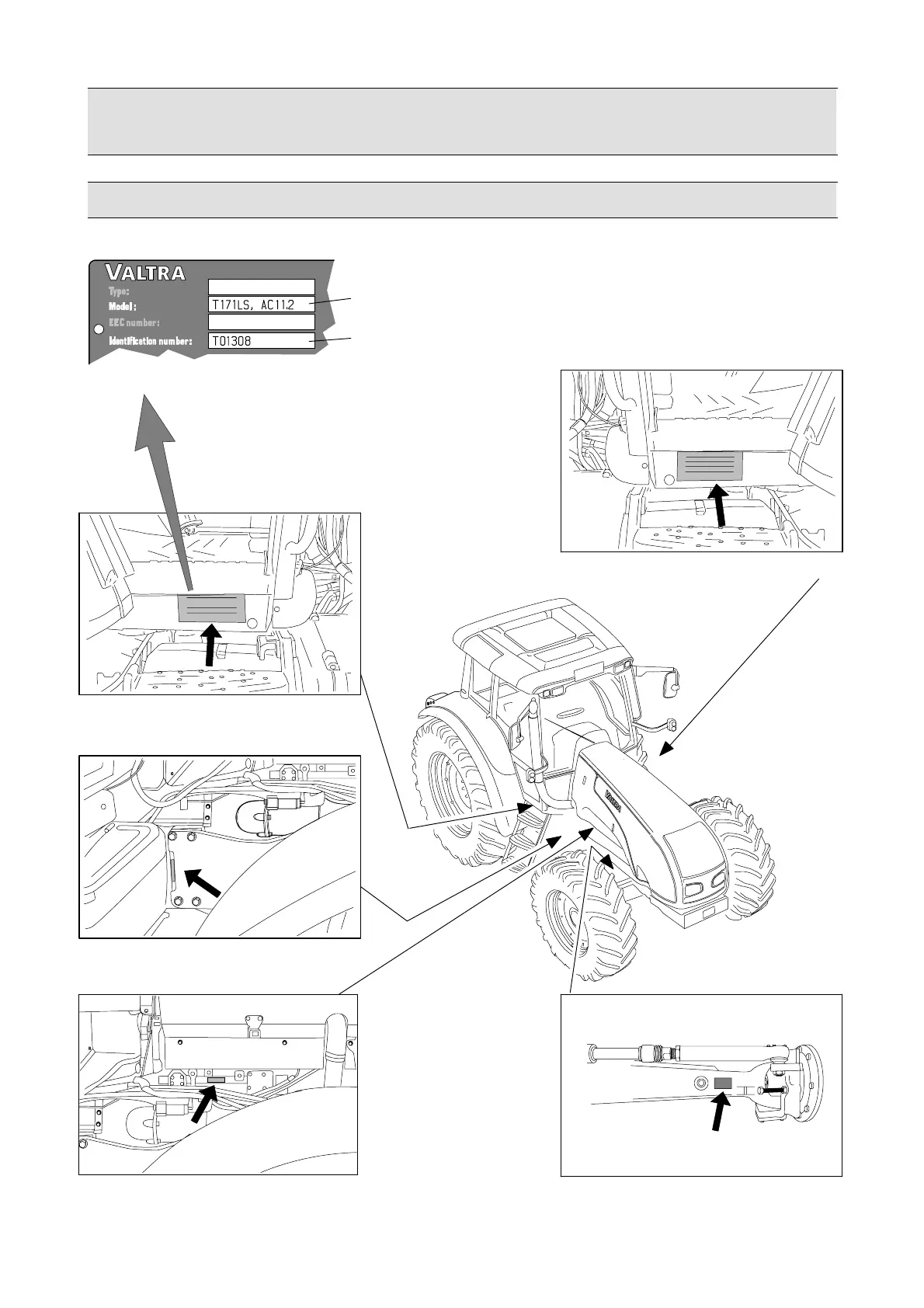 VALTRA
Type:
Model: T171LS, AC11.2
EEC number:
Identification number: T01308

VALTRA