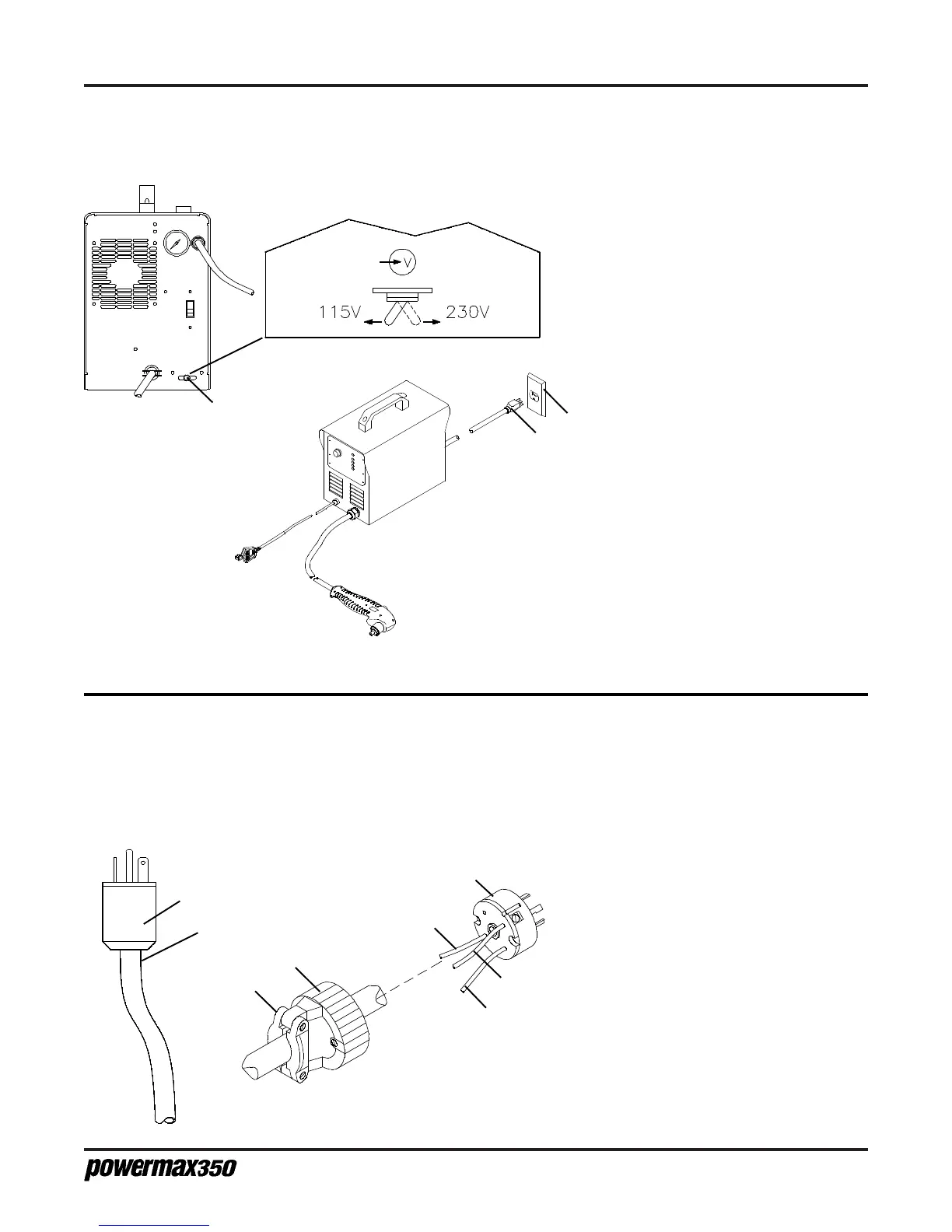 V

115V

230V

powermax350