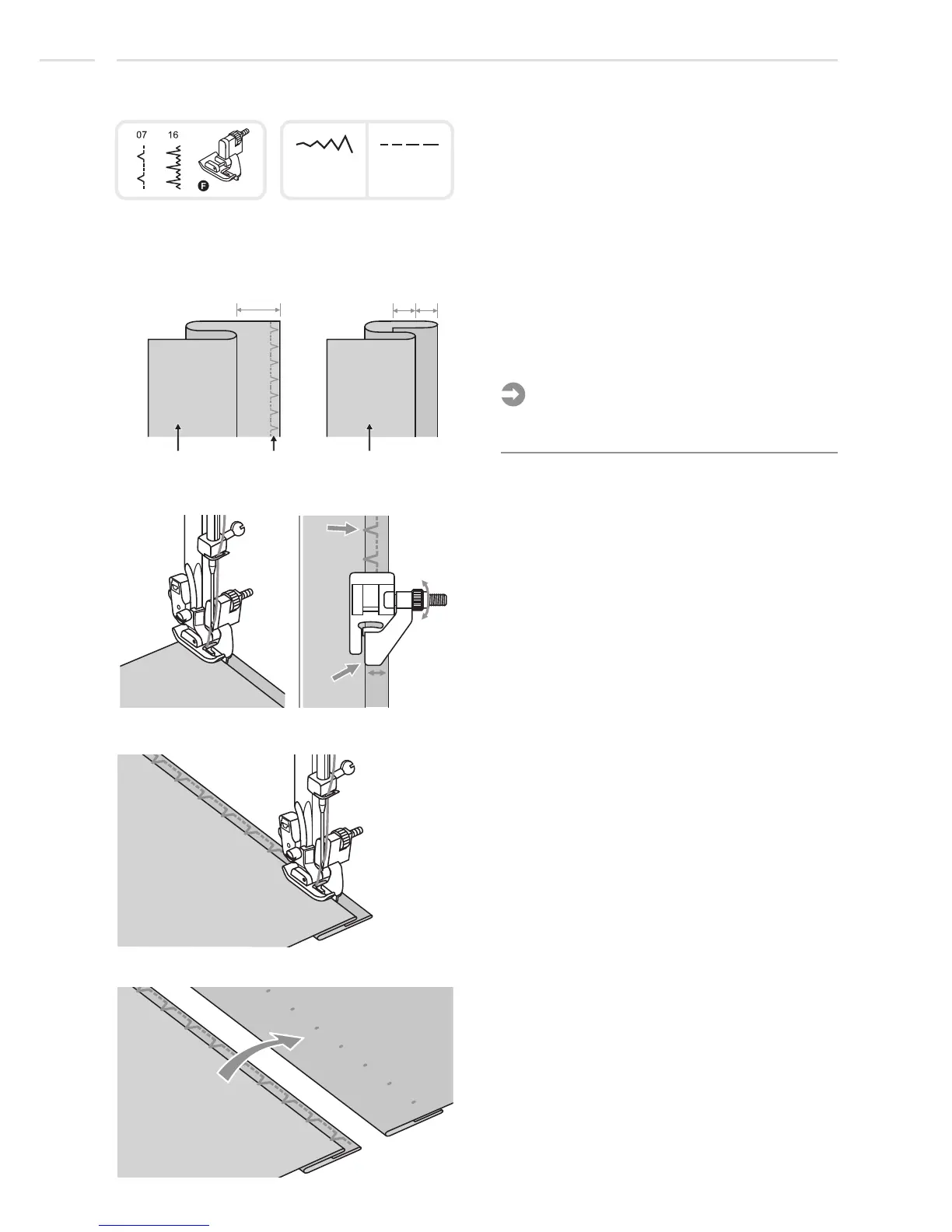 07 16

F