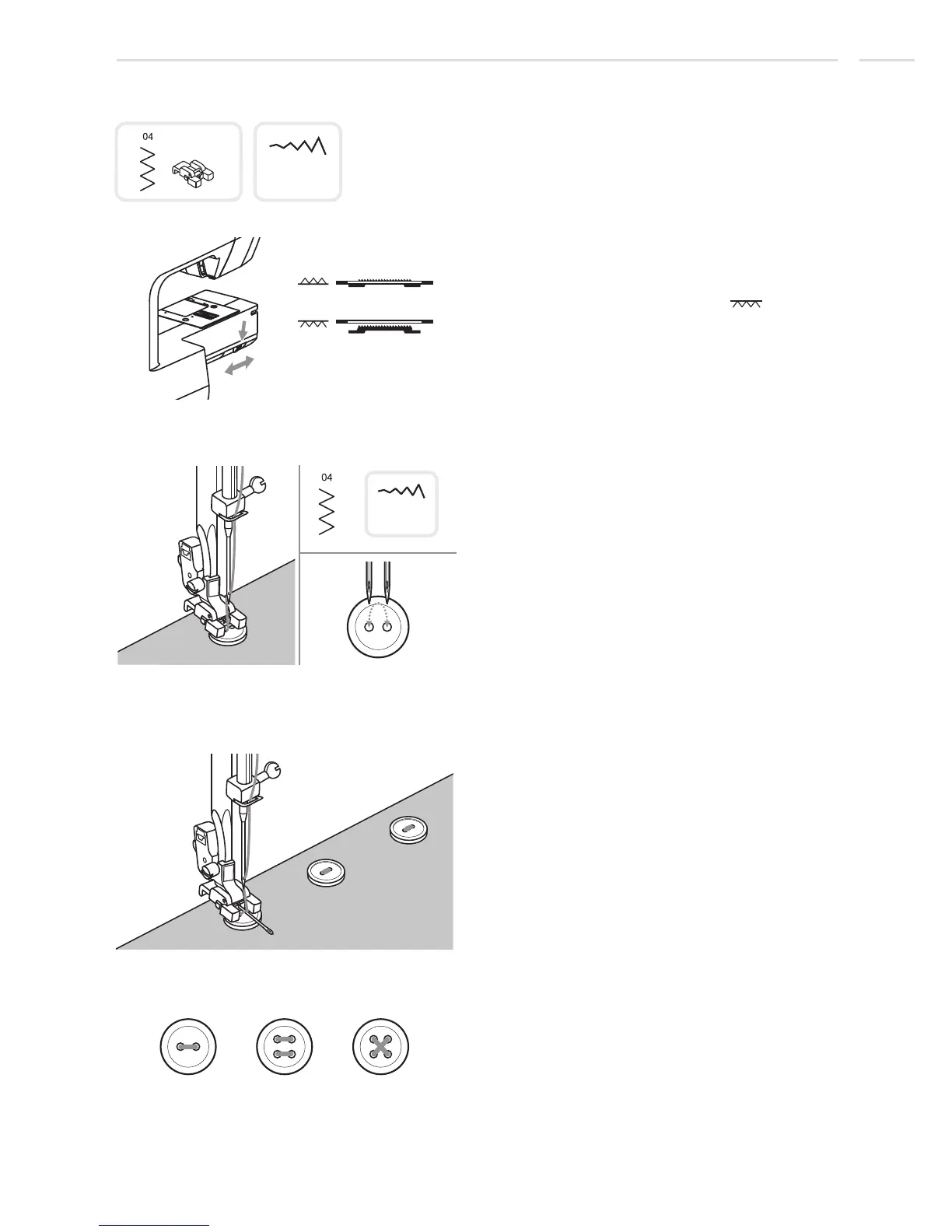 04

04