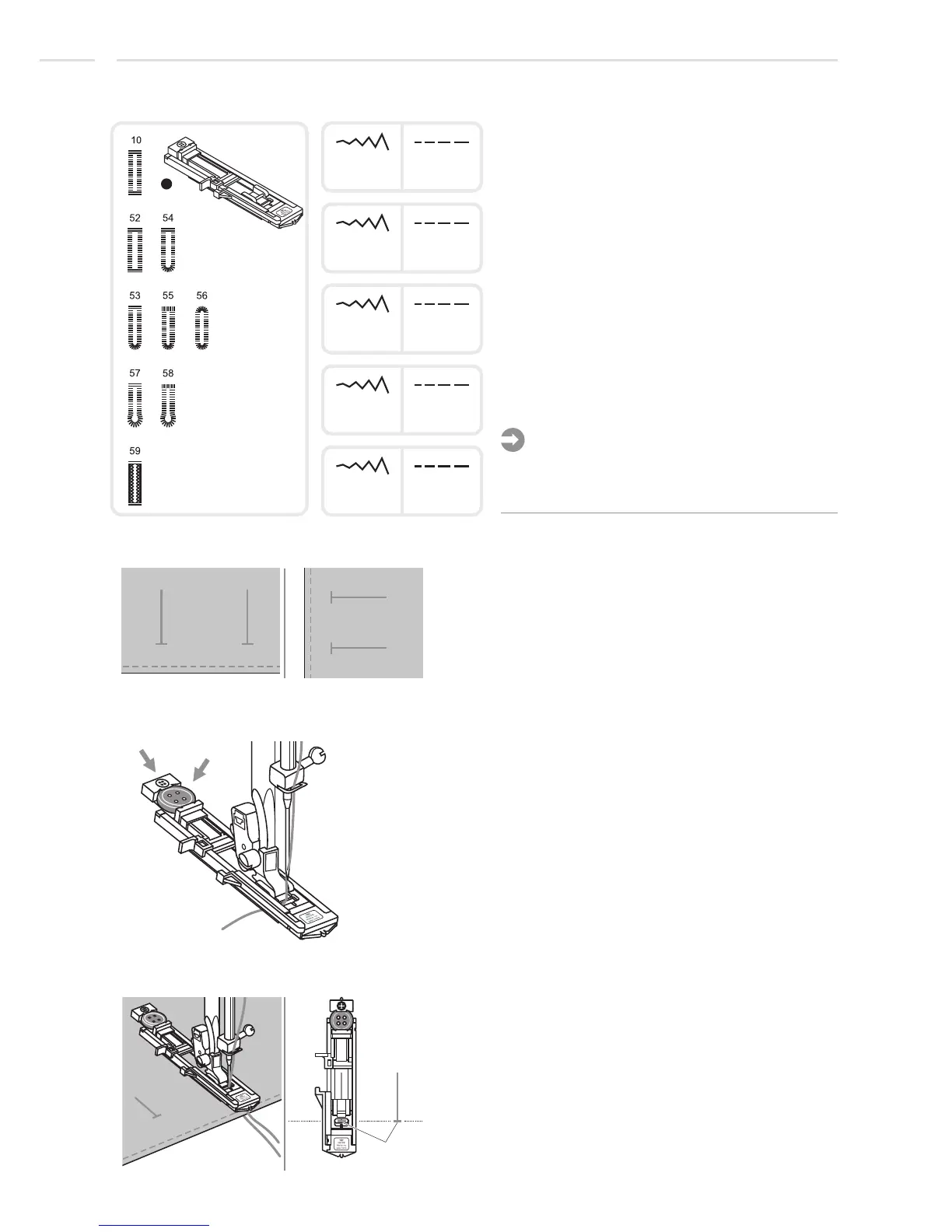 10

52 54

53 55 56

57 58

59