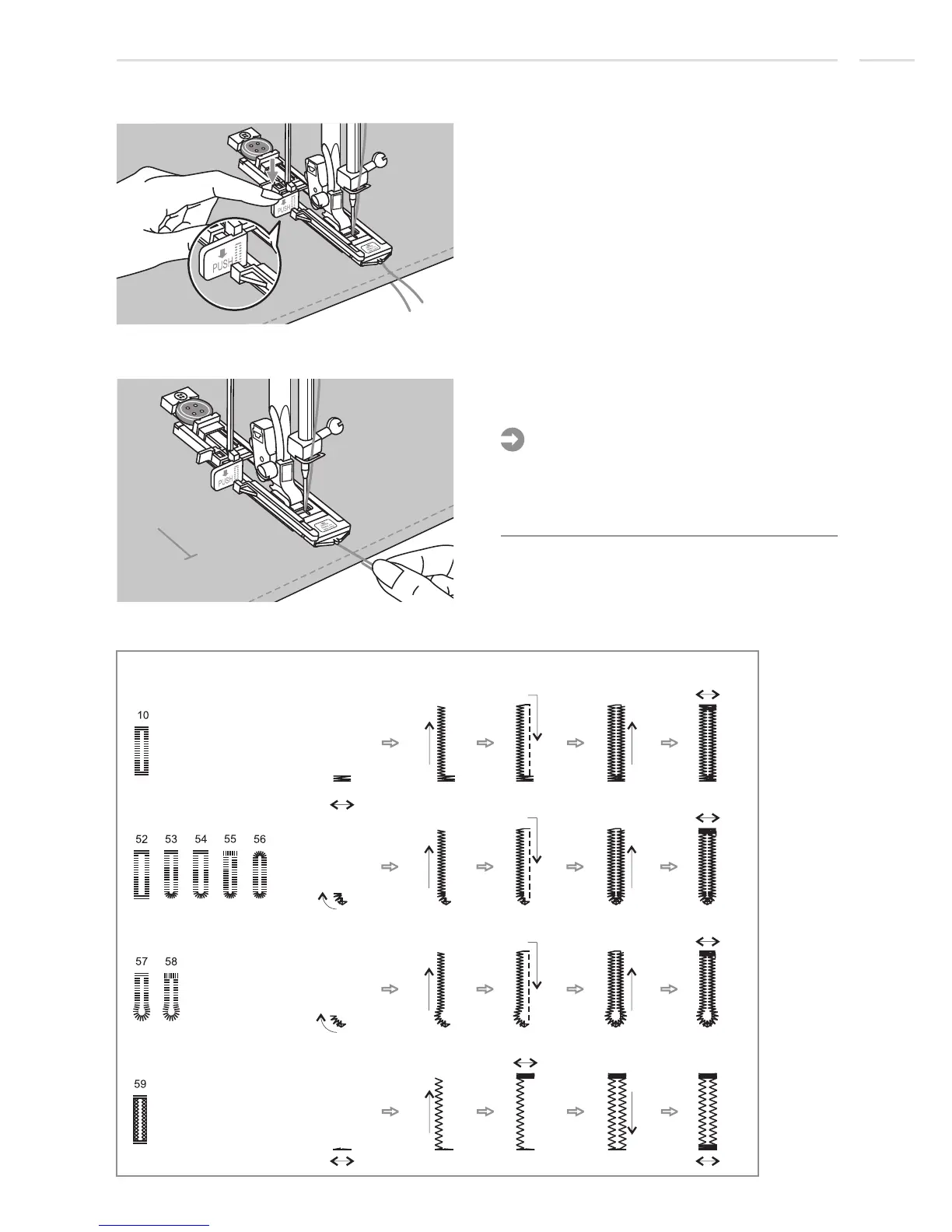 PUSH

PUSH

PUSH

10

52 53 54 55 56

57 58

59