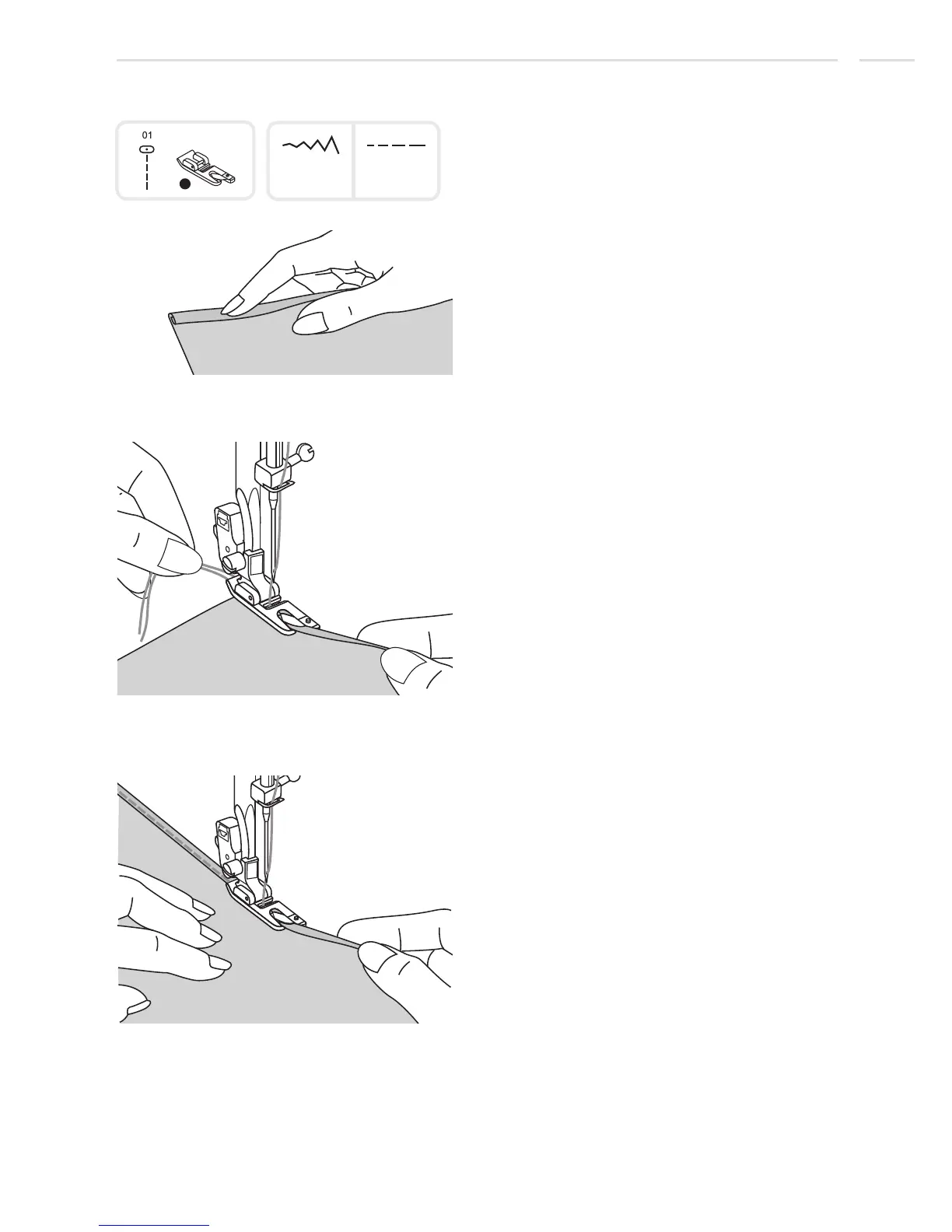 01