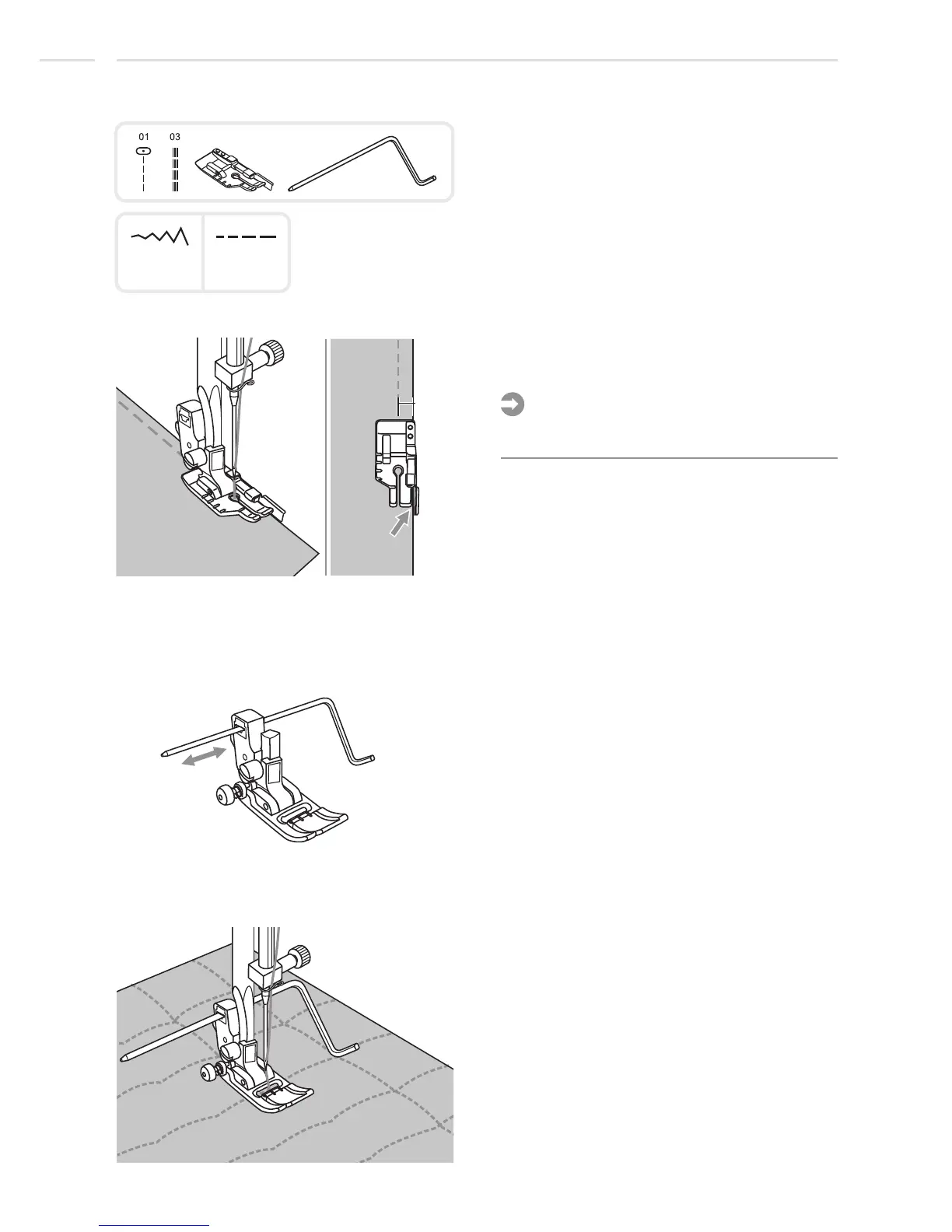 01 03