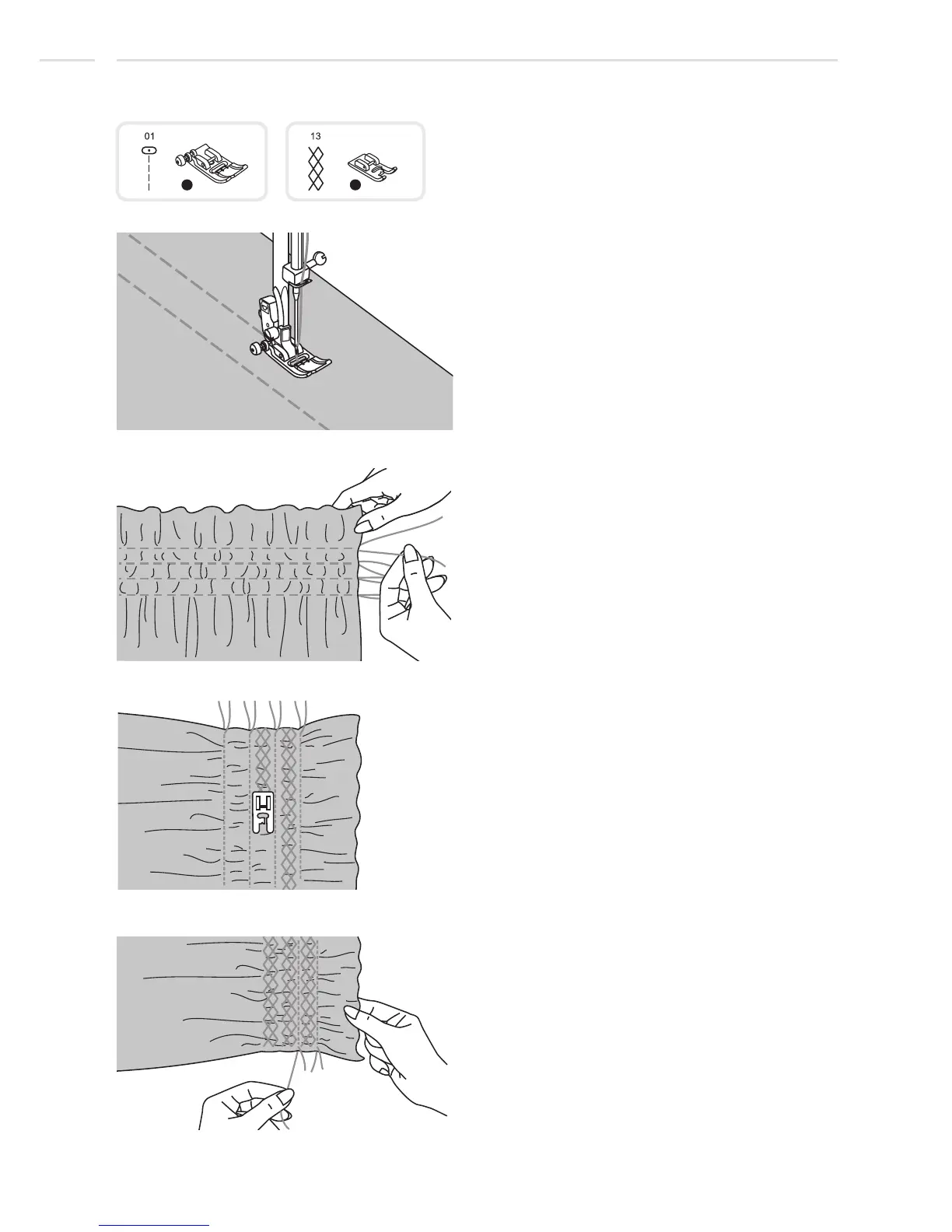 01

13