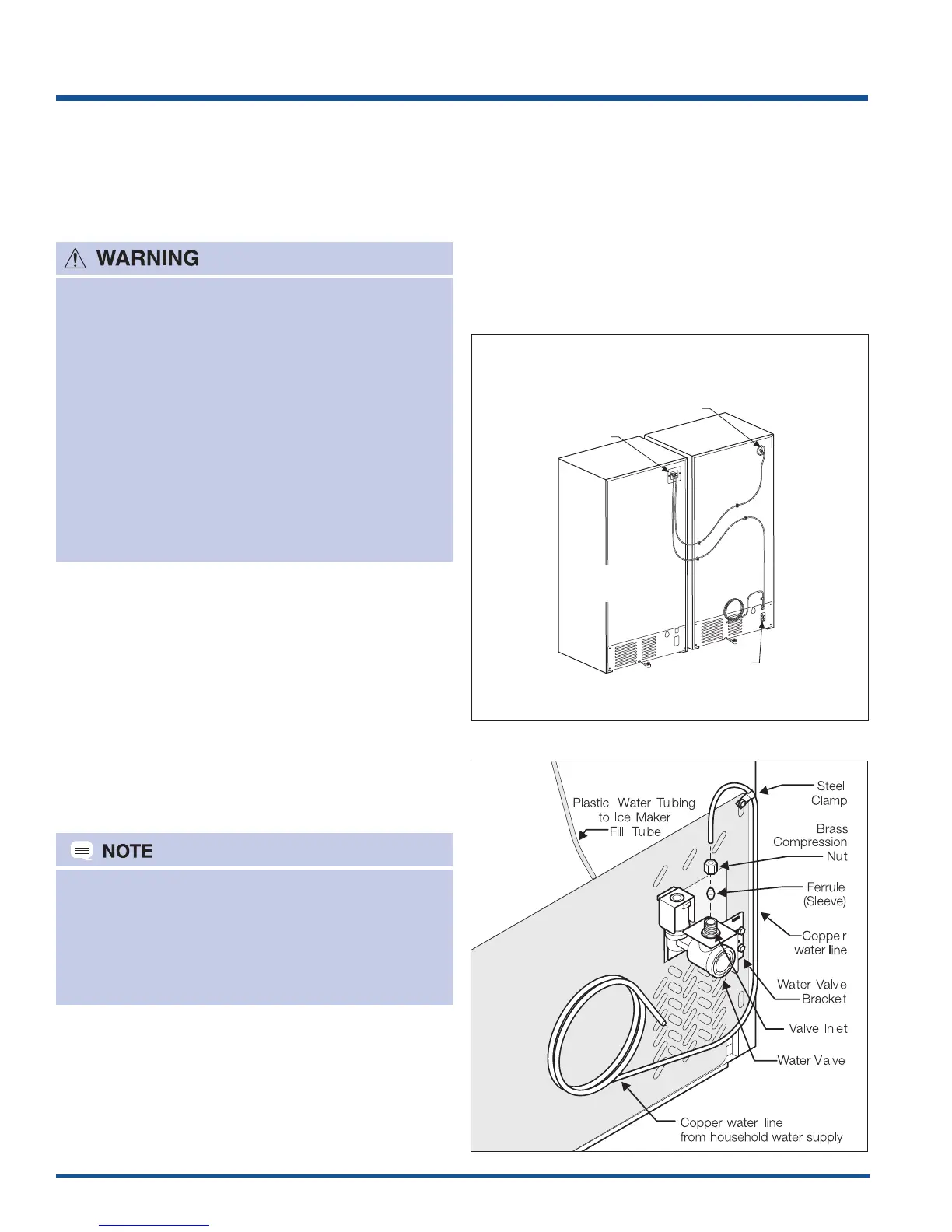 WARNING

NOTE

Plastic Water Tubing to Ice Maker Fill Tube

Steel Clamp

Brass Compression Nut

Ferrule (Sleeve)

Copper water line

Water Valve Bracket

Valve Inlet

Water Valve

Copper water line from household water supply