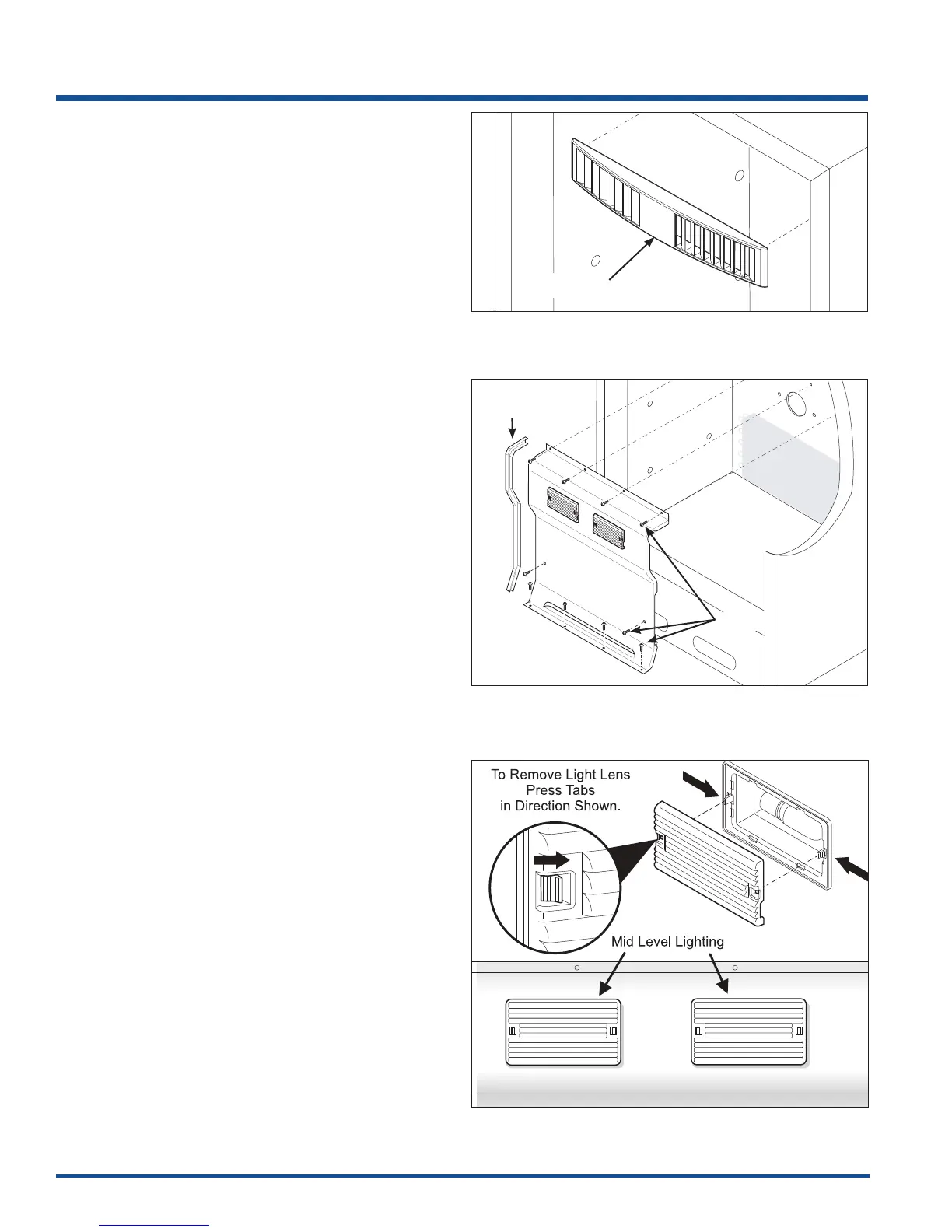 To Remove Light Lens Press Tabs in Direction Shown.

Mid Level Lighting