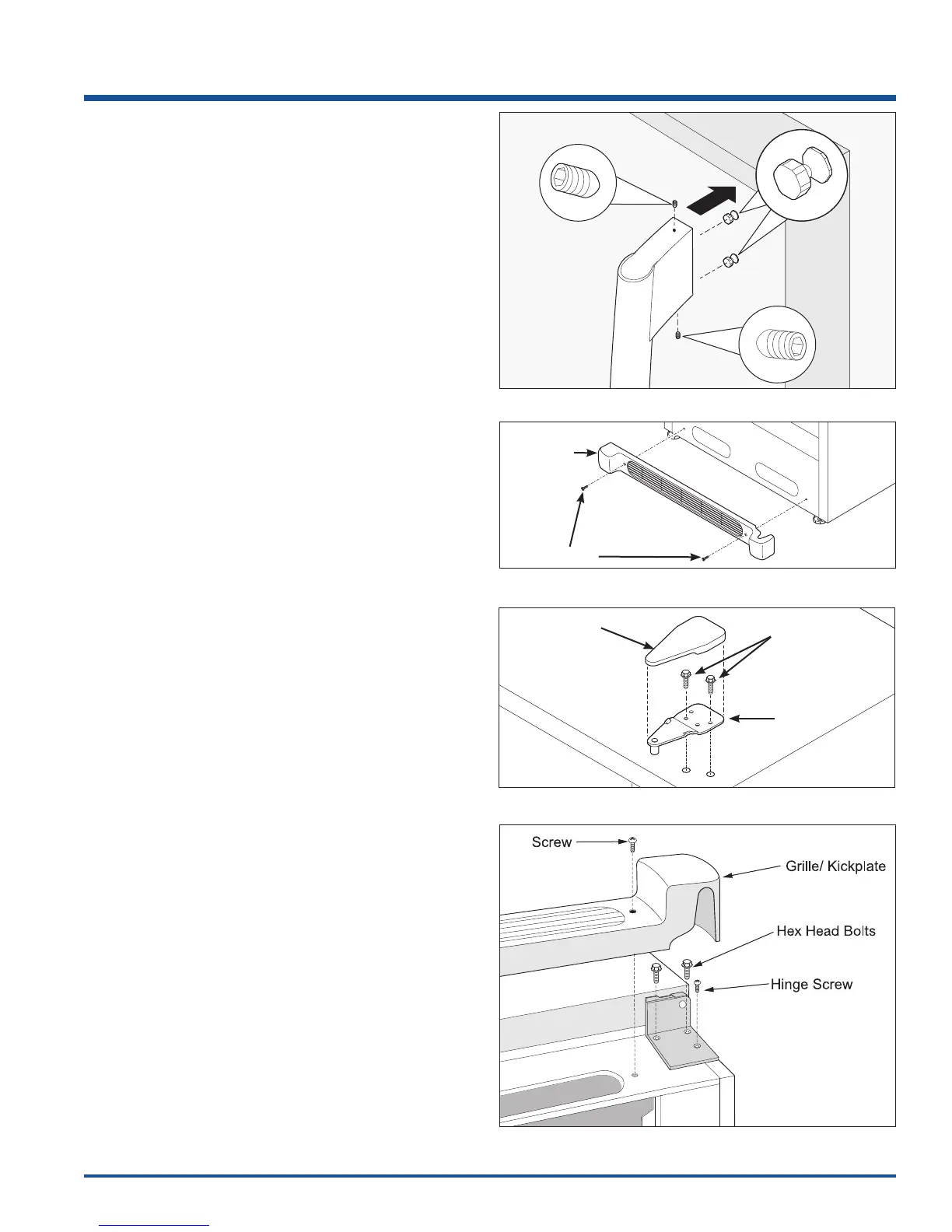 Screw

Grille/ Kickplate

Hex Head Bolts

Hinge Screw