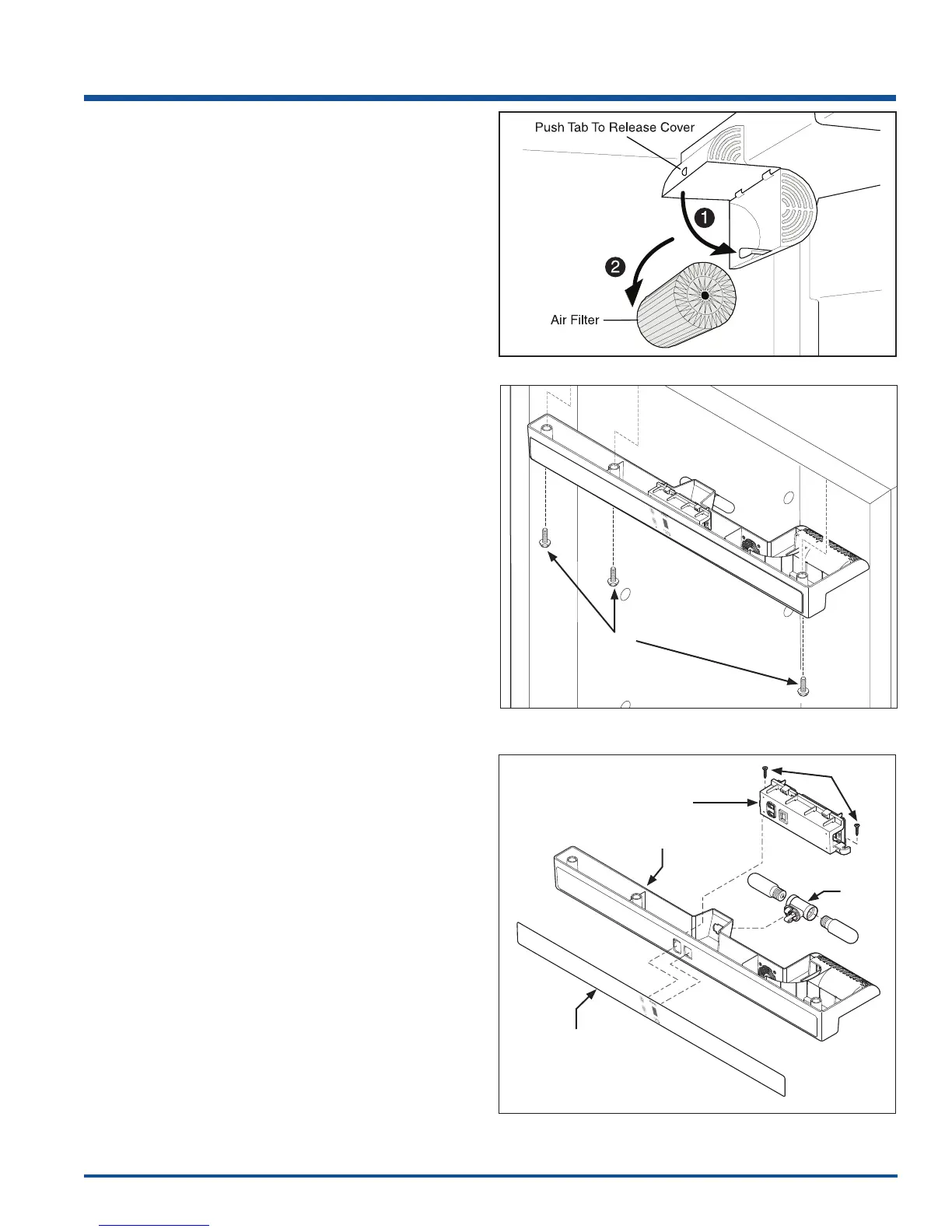 Push Tab To Release Cover

1

2

Air Filter