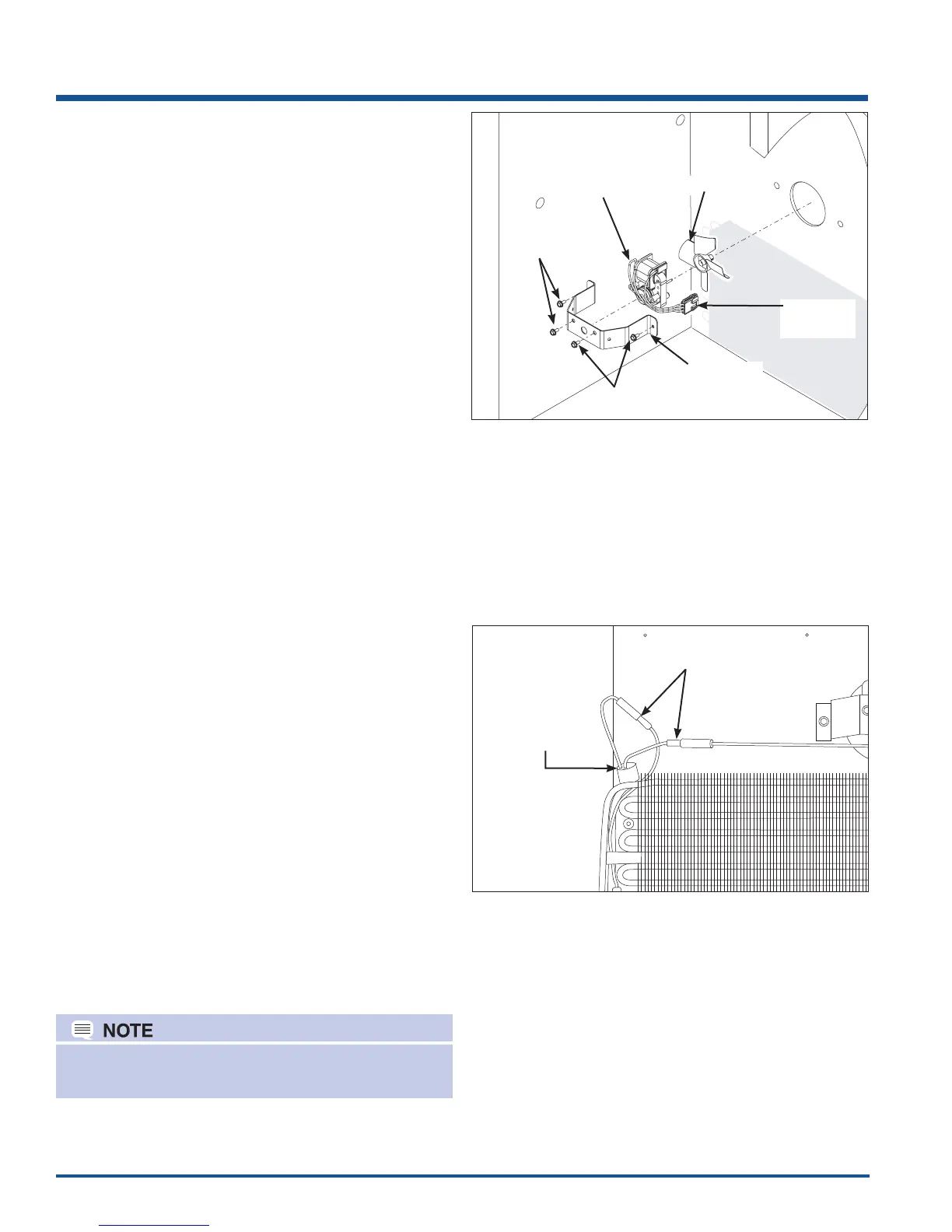 NOTE