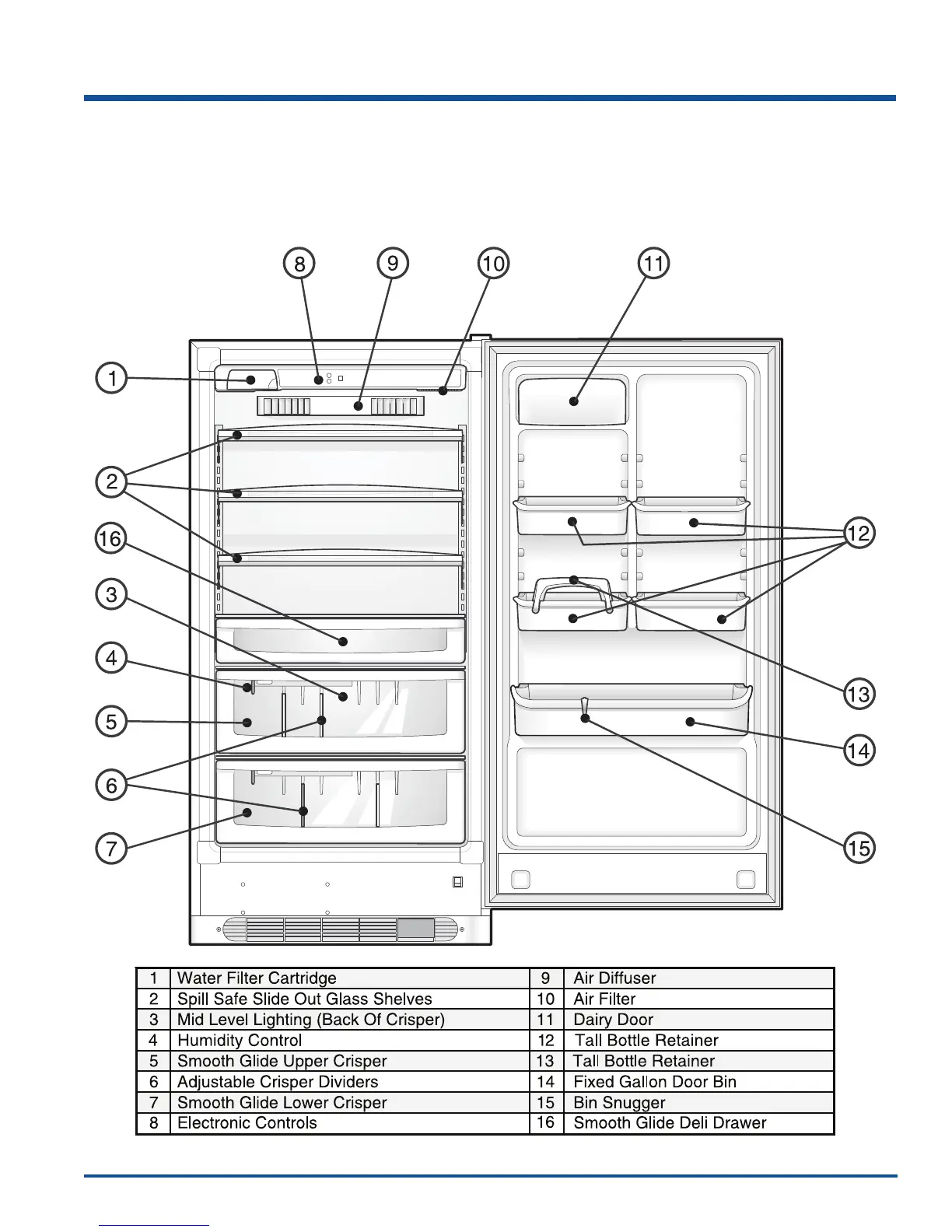 8 9 10 11

1

2

16

3

4

5

6

7

12

13

14

15

| 1 | Water Filter Cartridge | 9 | Air Diffuser |
|---|---|---|---|
| 2 | Spill Safe Slide Out Glass Shelves | 10 | Air Filter |
| 3 | Mid Level Lighting (Back Of Crisper) | 11 | Dairy Door |
| 4 | Humidity Control | 12 | Tall Bottle Retainer |
| 5 | Smooth Glide Upper Crisper | 13 | Tall Bottle Retainer |
| 6 | Adjustable Crisper Dividers | 14 | Fixed Gallon Door Bin |
| 7 | Smooth Glide Lower Crisper | 15 | Bin Snugger |
| 8 | Electronic Controls | 16 | Smooth Glide Deli Drawer |