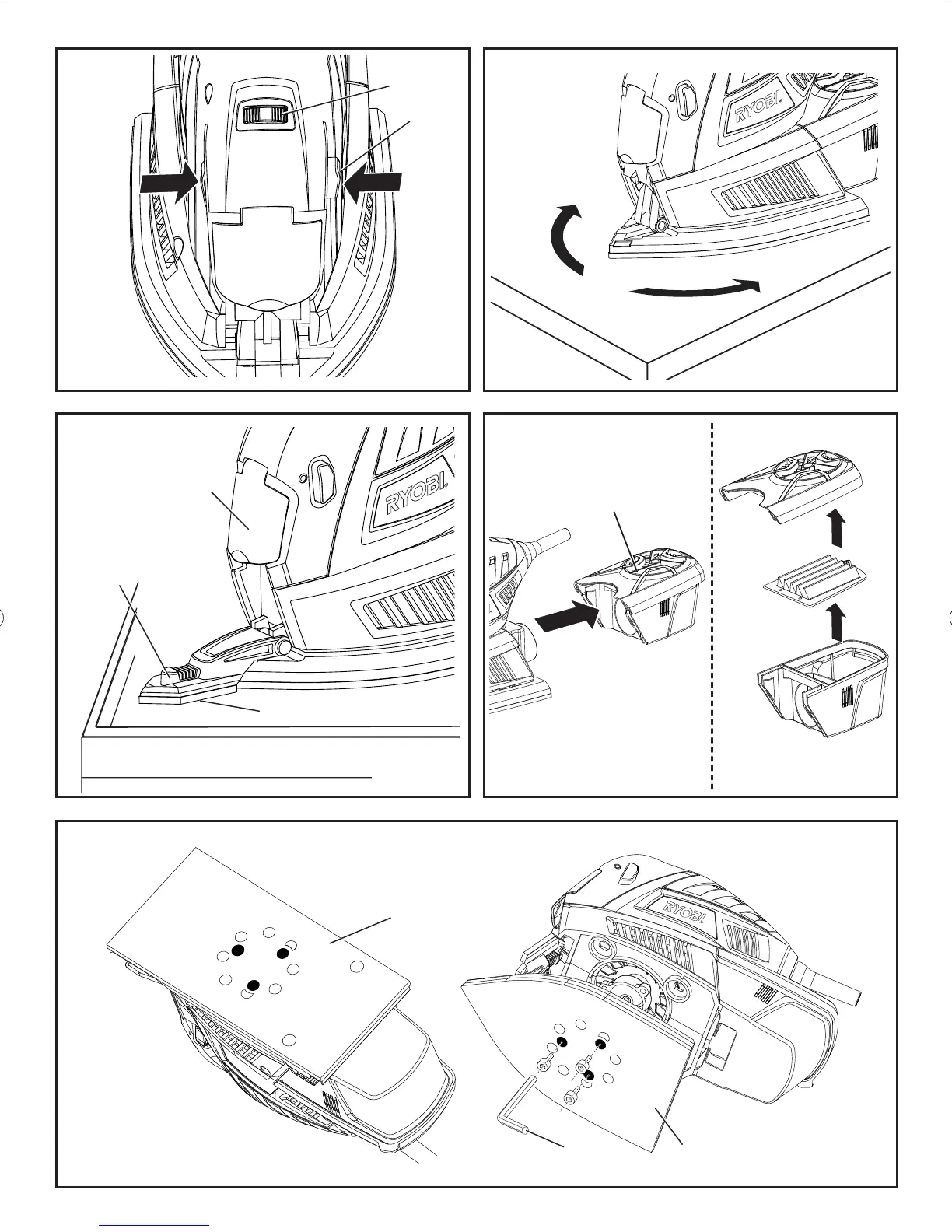 RYOBI

RYOBI

RYOBI