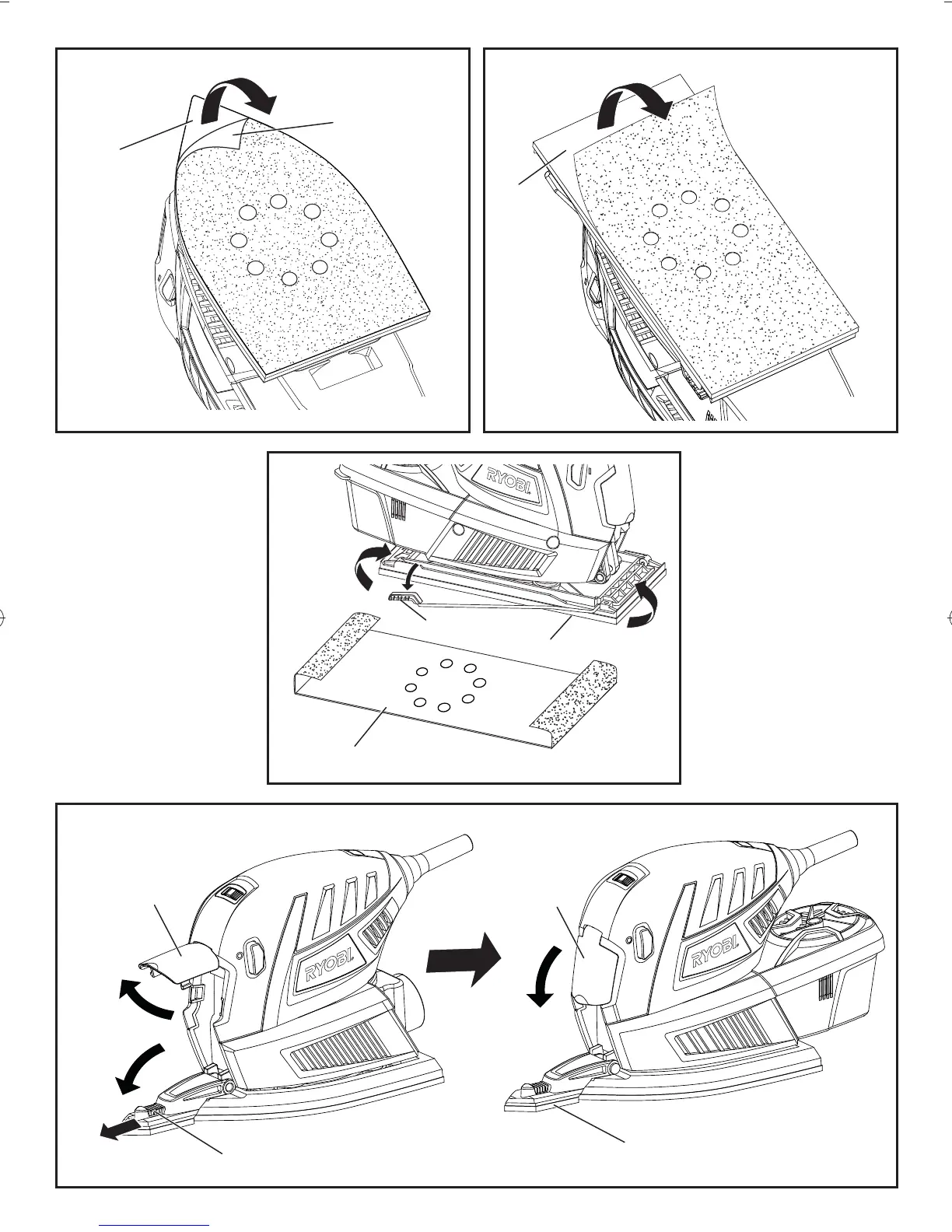 RYOBI

RYOBI

RYOBI