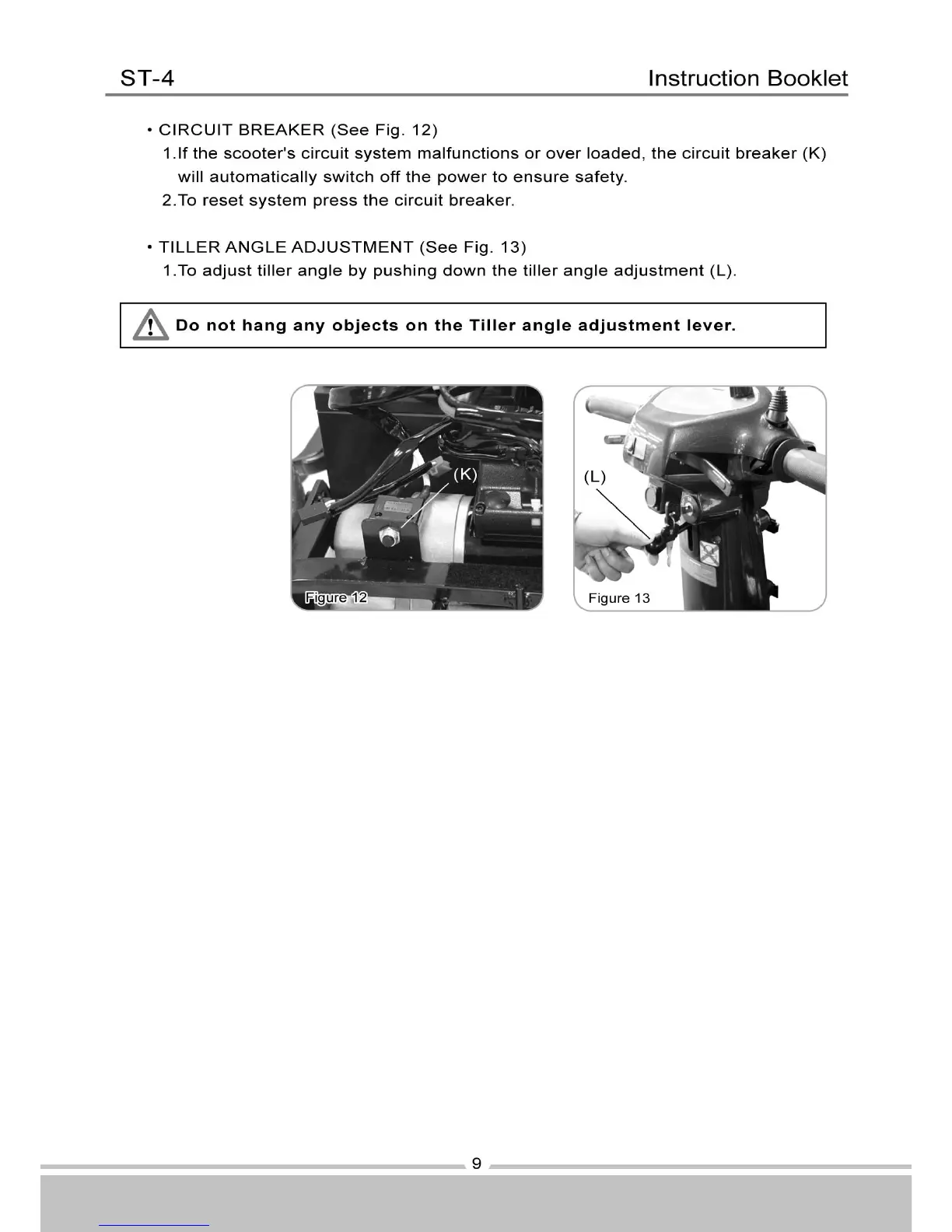 ST-4

Instruction Booklet

• CIRCUIT BREAKER (See Fig. 12)

1.If the scooter's circuit system malfunctions or over loaded, the circuit breaker (K) will automatically switch off the power to ensure safety.

2.To reset system press the circuit breaker.

• TILLER ANGLE ADJUSTMENT (See Fig. 13)

1.To adjust tiller angle by pushing down the tiller angle adjustment (L).

Do not hang any objects on the Tiller angle adjustment lever.

(K)

Figure 12

(L)

Figure 13

9