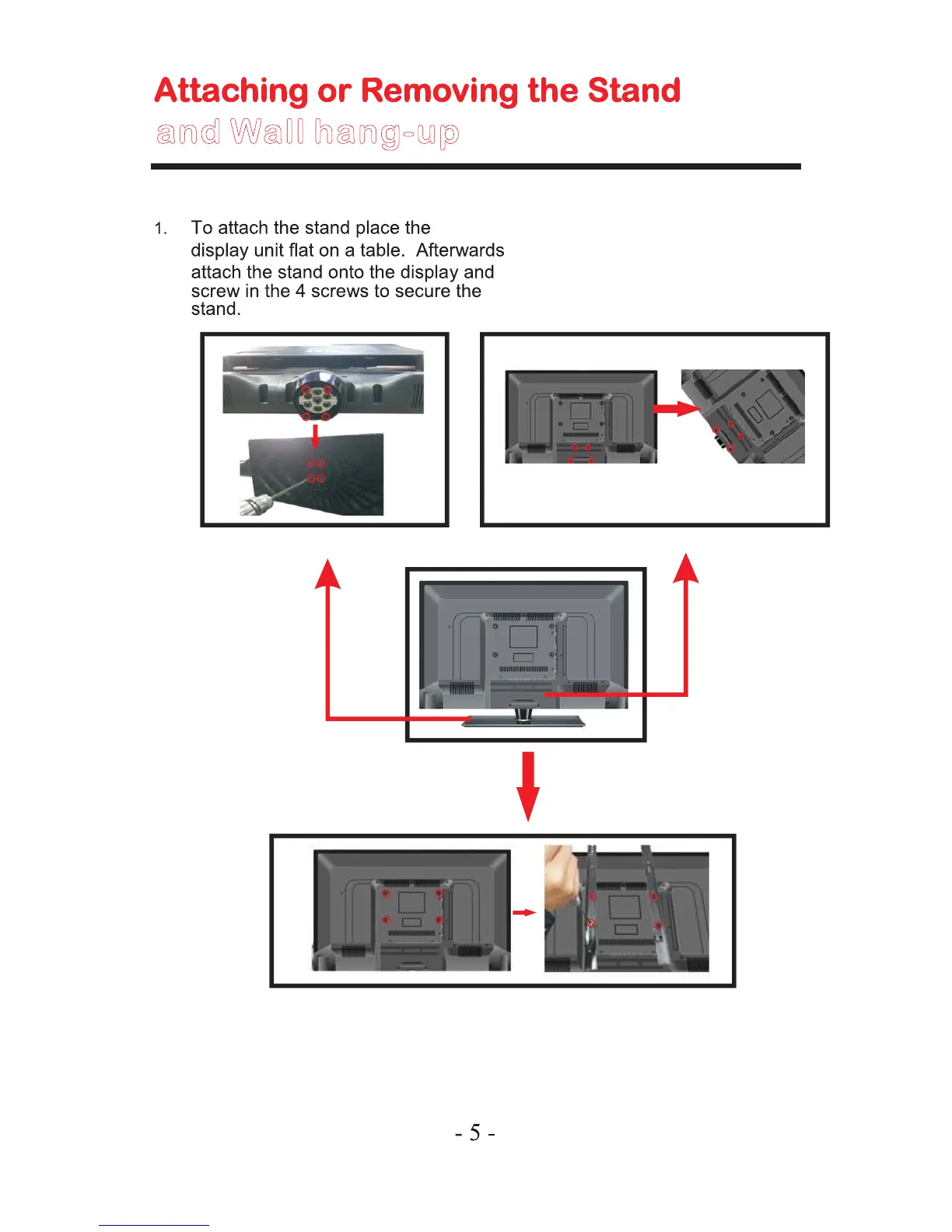 Attaching or Removing the Stand
and Wall hang-up

1. To attach the stand place the display unit flat on a table. Afterwards attach the stand onto the display and screw in the 4 screws to secure the stand.

- 5 -