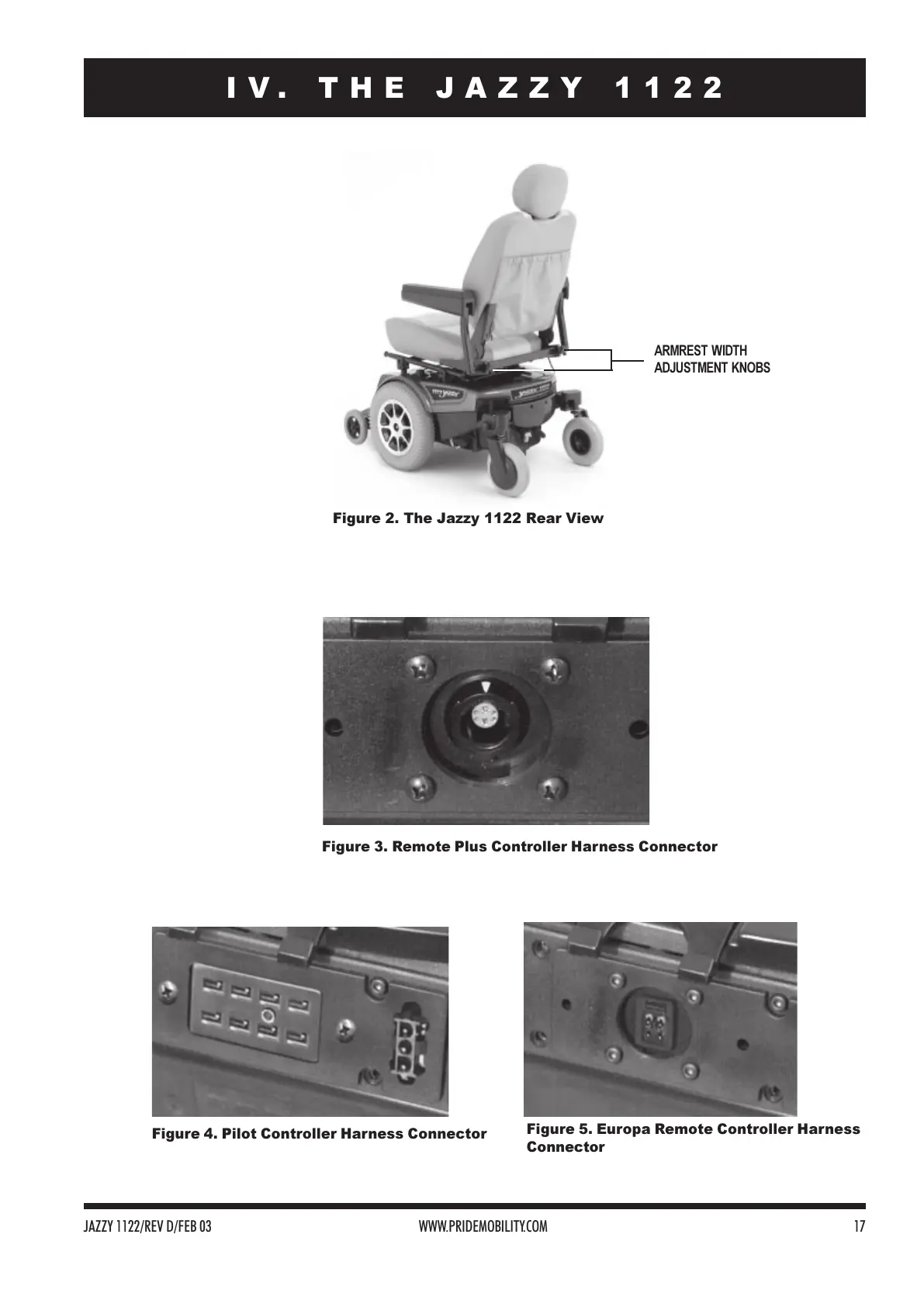 IV. THE JAZZY 1122

ARMREST WIDTH ADJUSTMENT KNOBS

Figure 2. The Jazzy 1122 Rear View

Figure 3. Remote Plus Controller Harness Connector

Figure 4. Pilot Controller Harness Connector

Figure 5. Europa Remote Controller Harness Connector

JAZZY 1122/REV D/FEB 03 WWW.PRIDEMOBILITY.COM 17