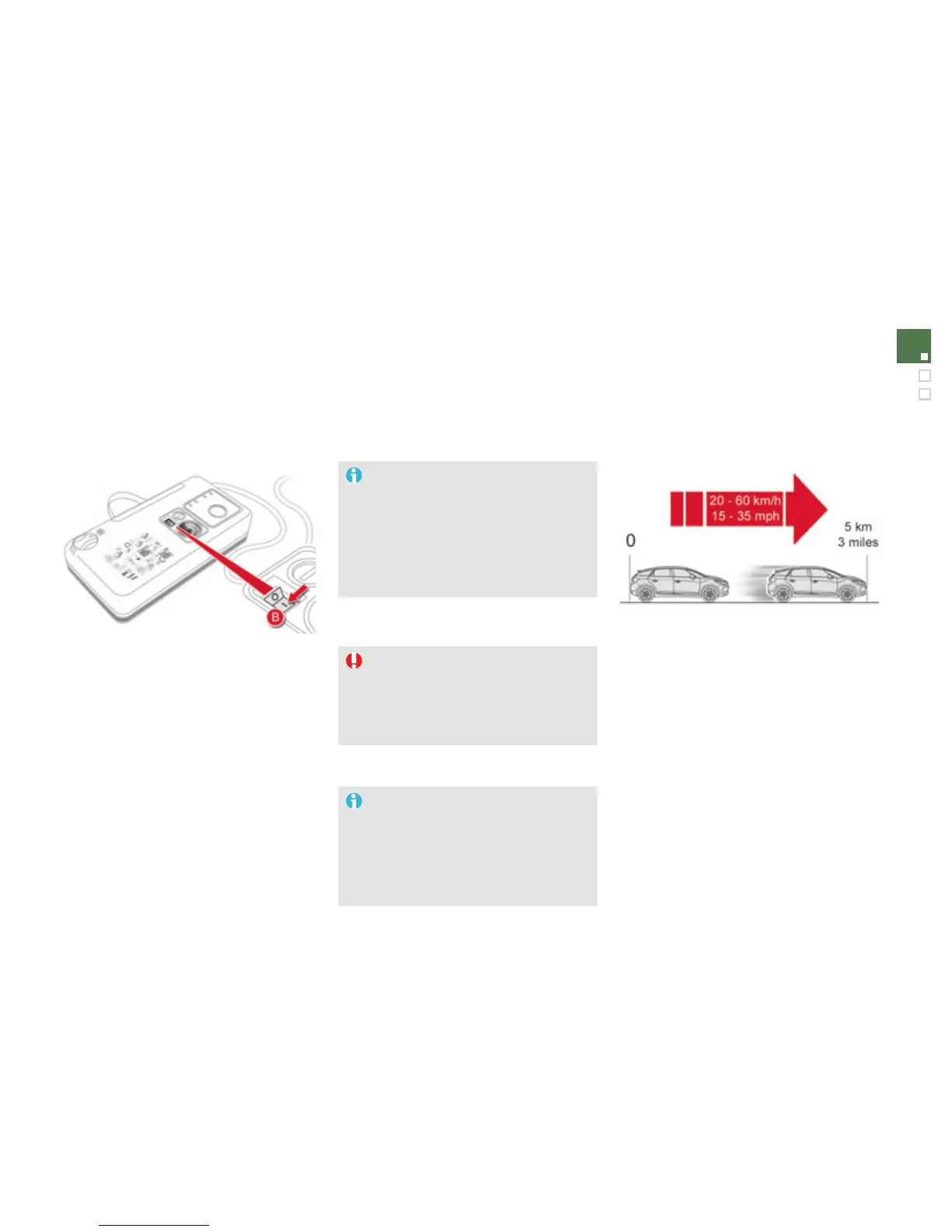 B

20 - 60 km/h
15 - 35 mph

0

5 km
3 miles