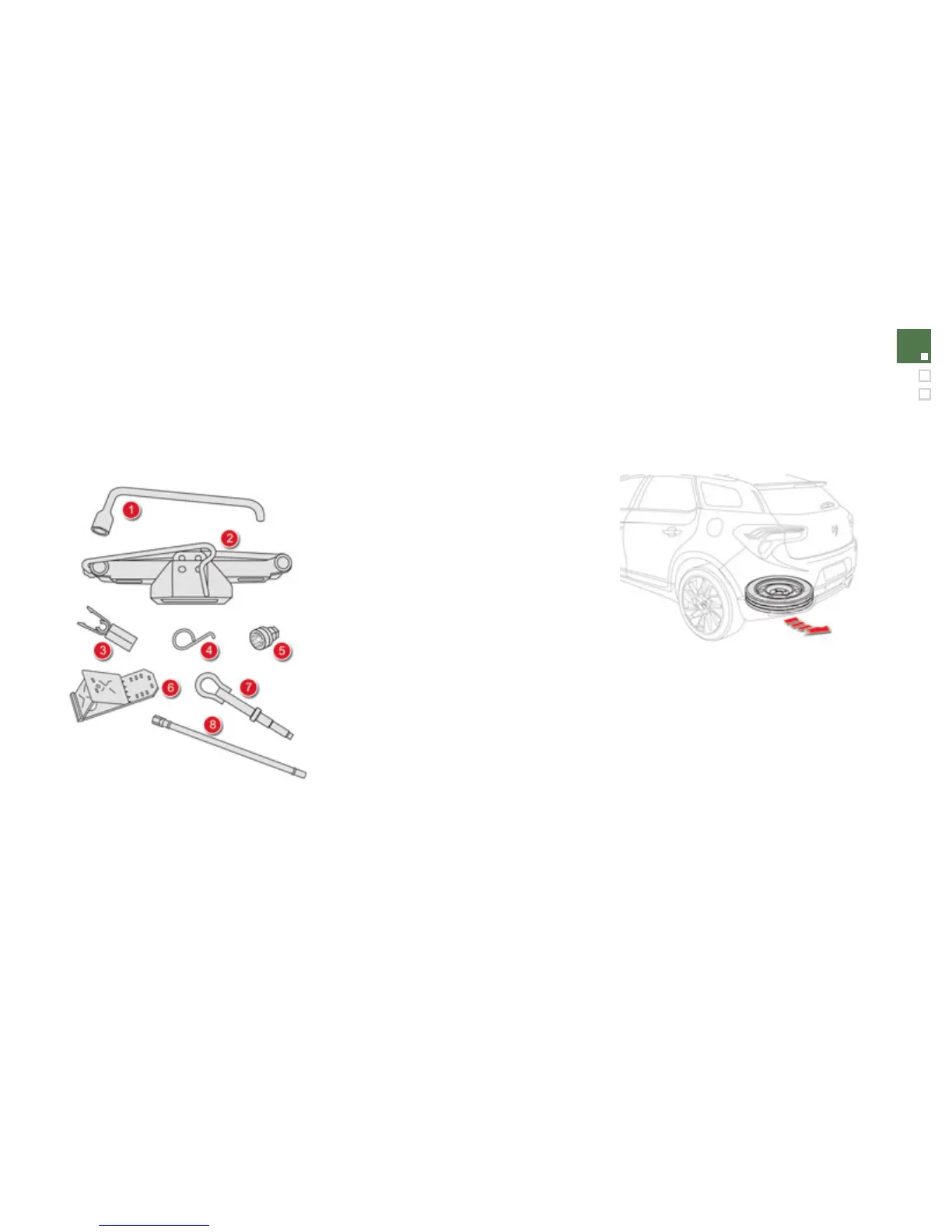 1
2
3
4
5
6
7
8