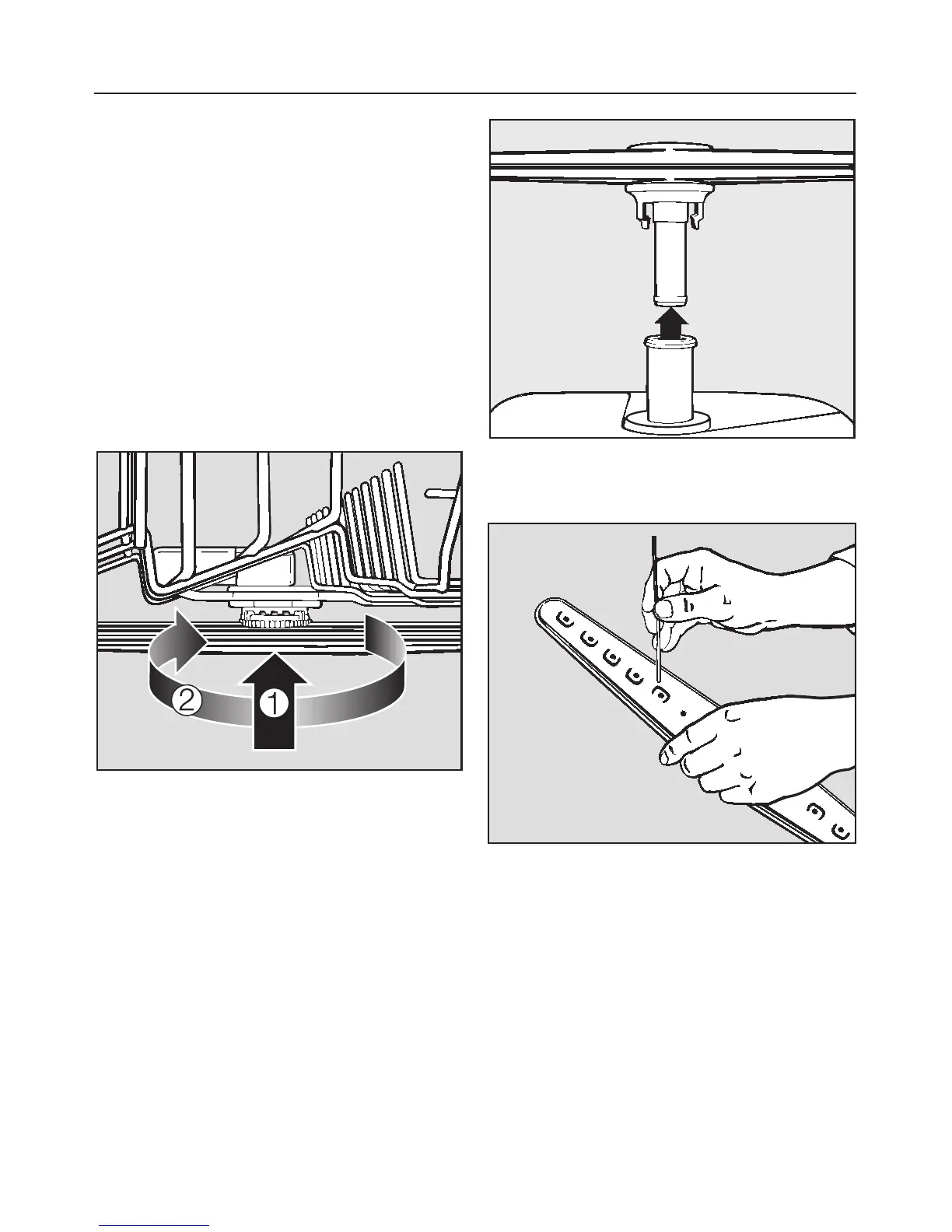 2

1