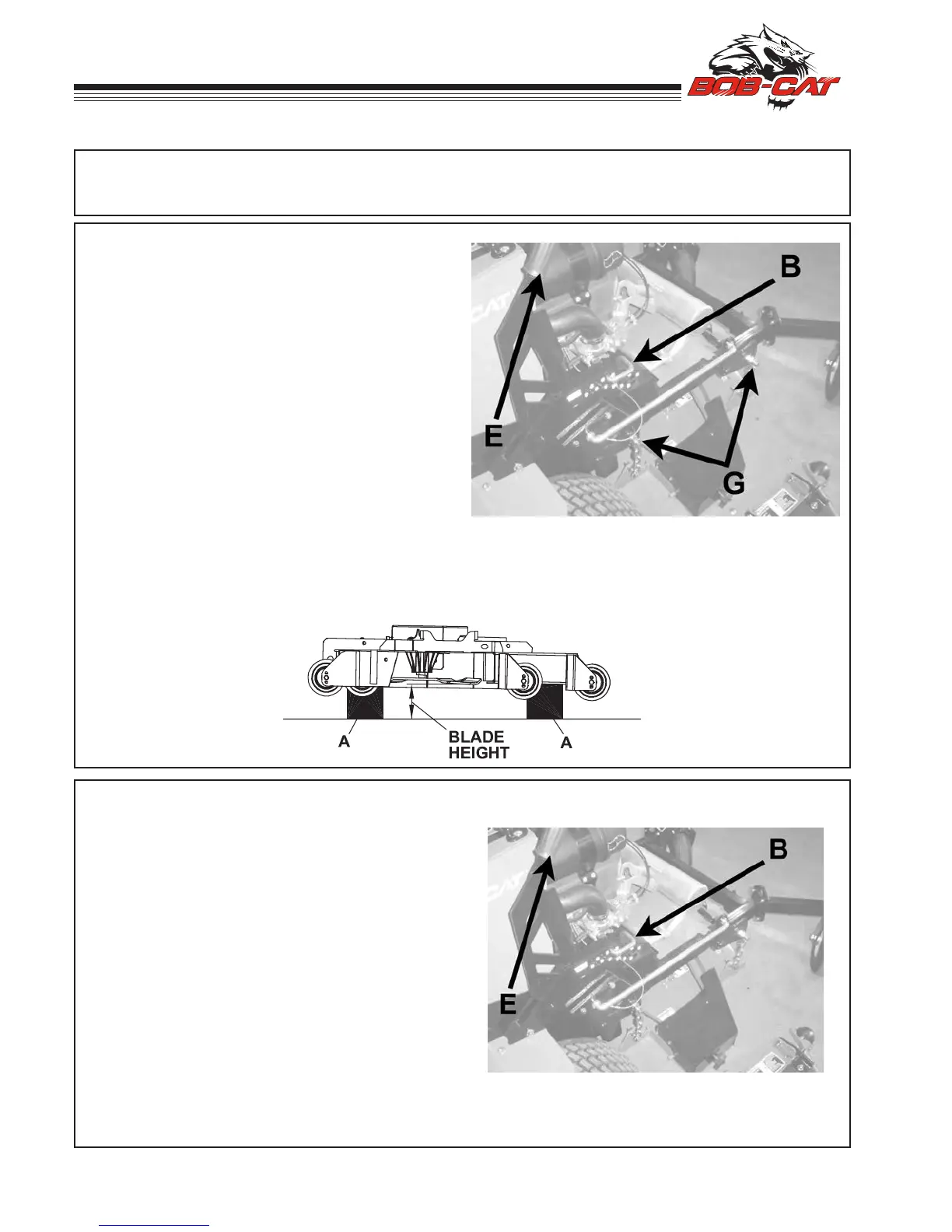 BOB-CAT

B

E

G

A

BLADE HEIGHT

A

B

E