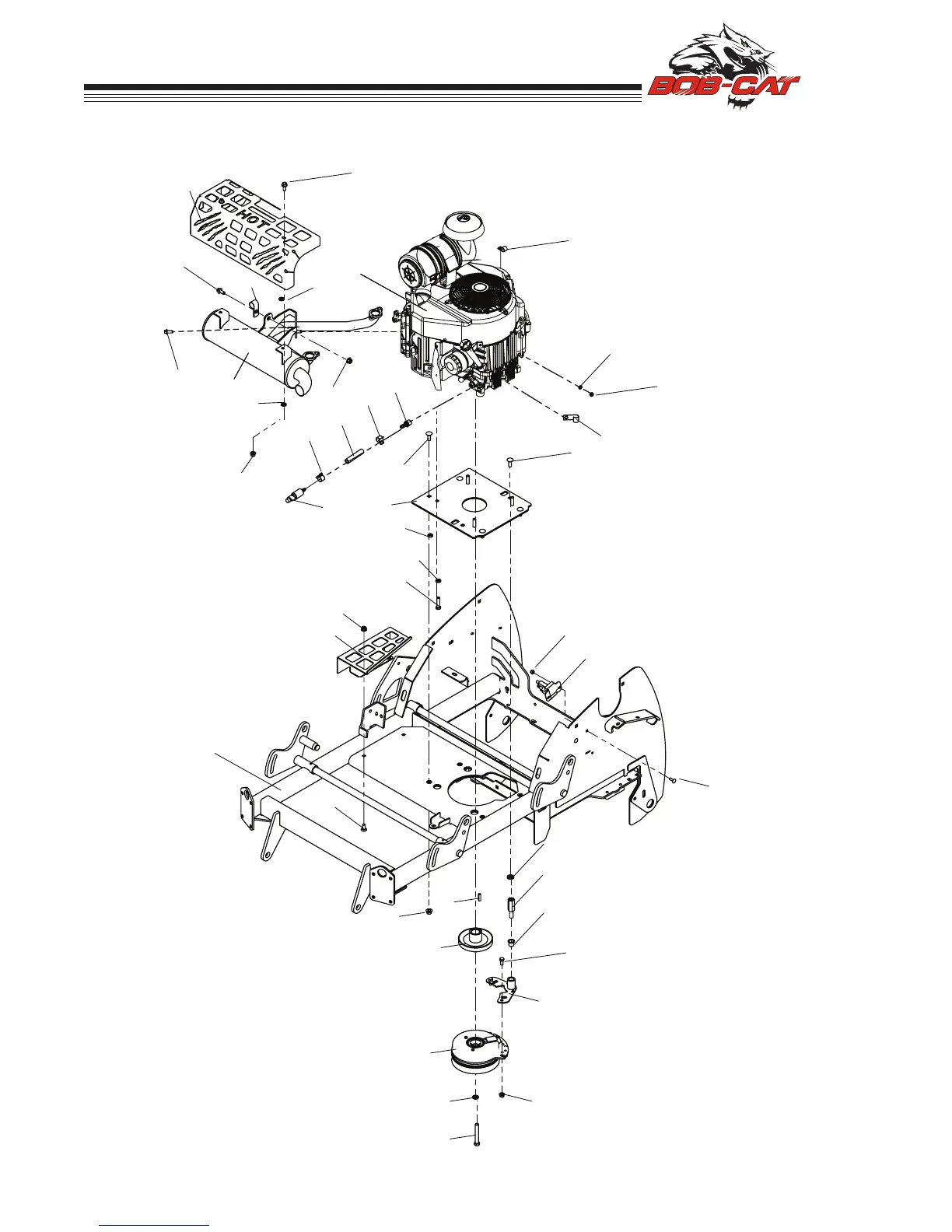 BOB-CAT

HOT