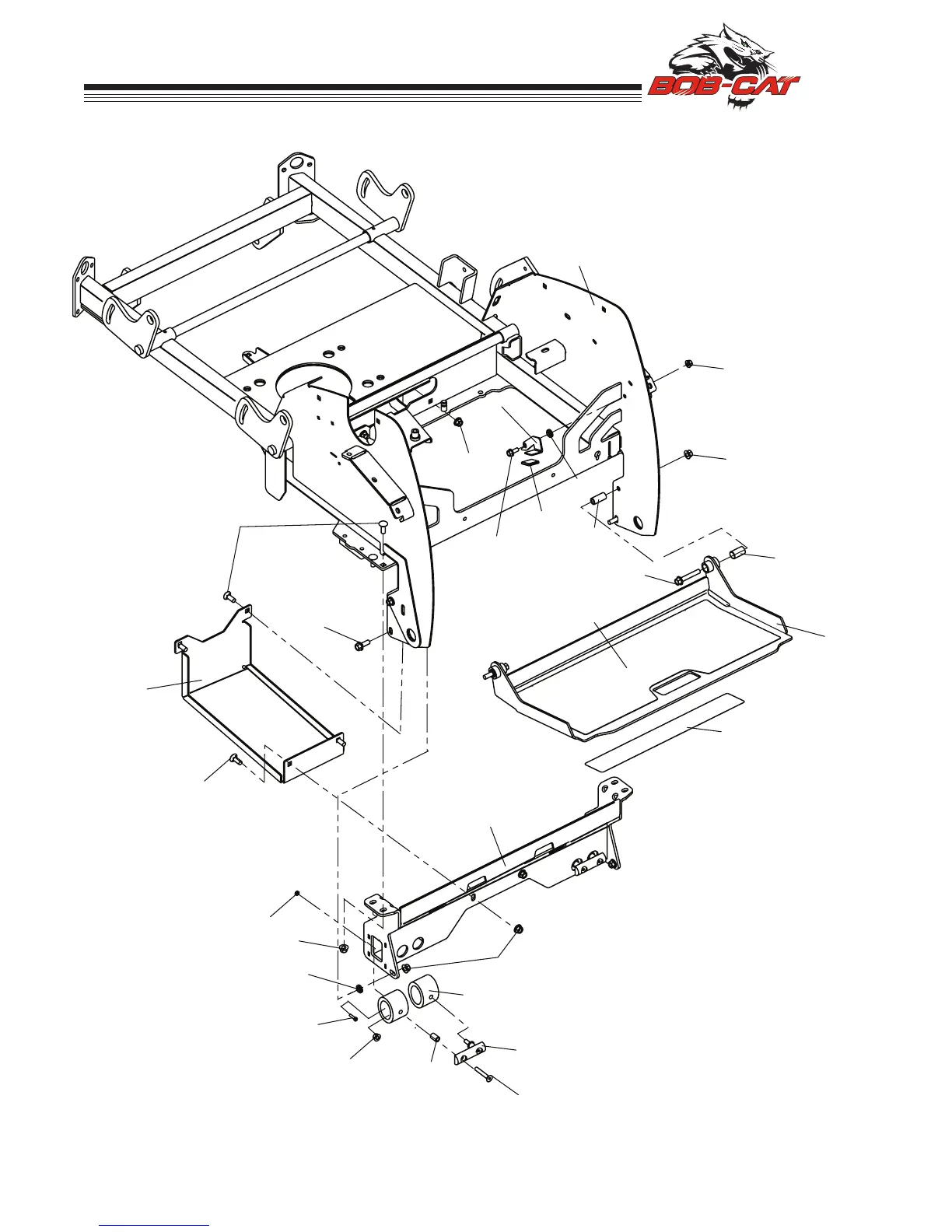 BOB-CAT