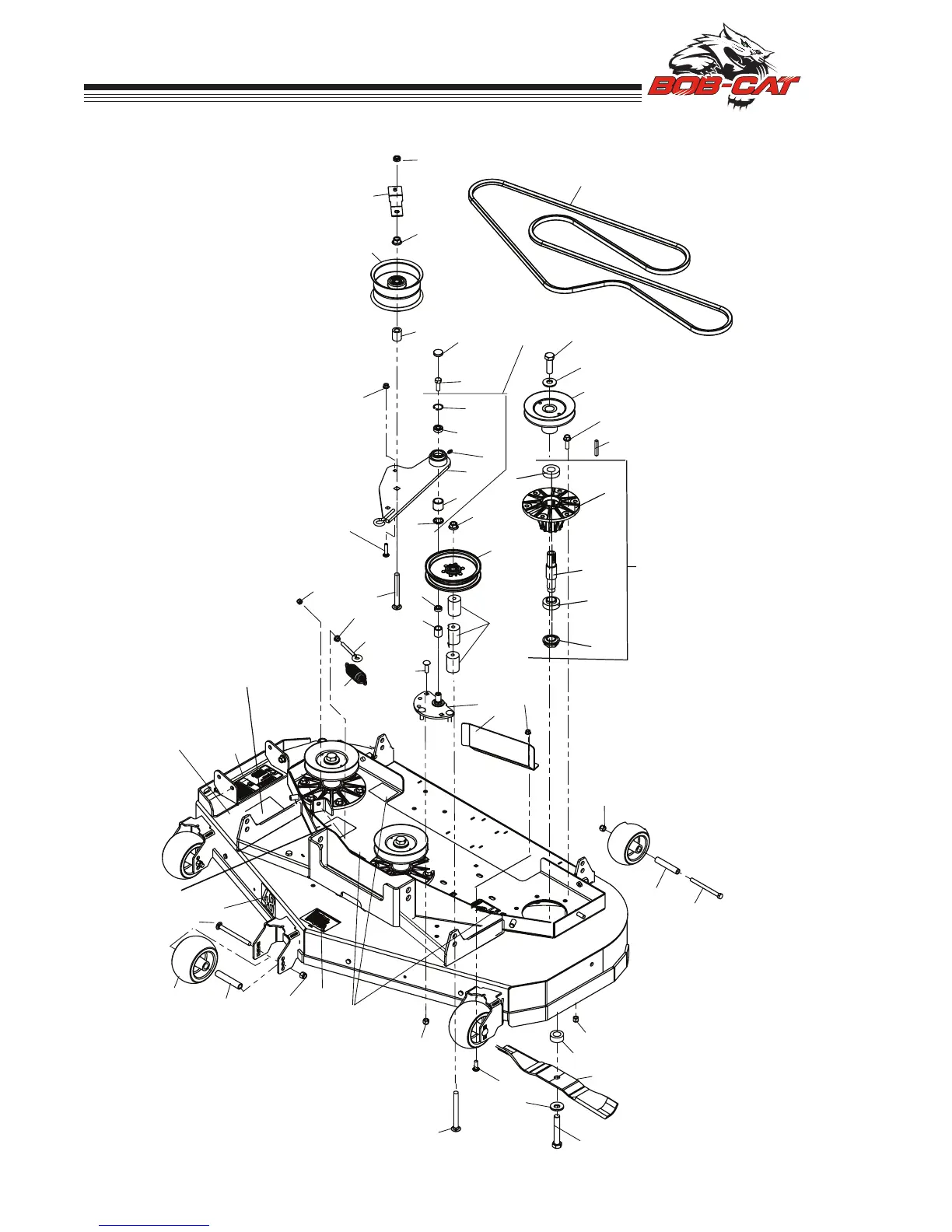 BOB-CAT