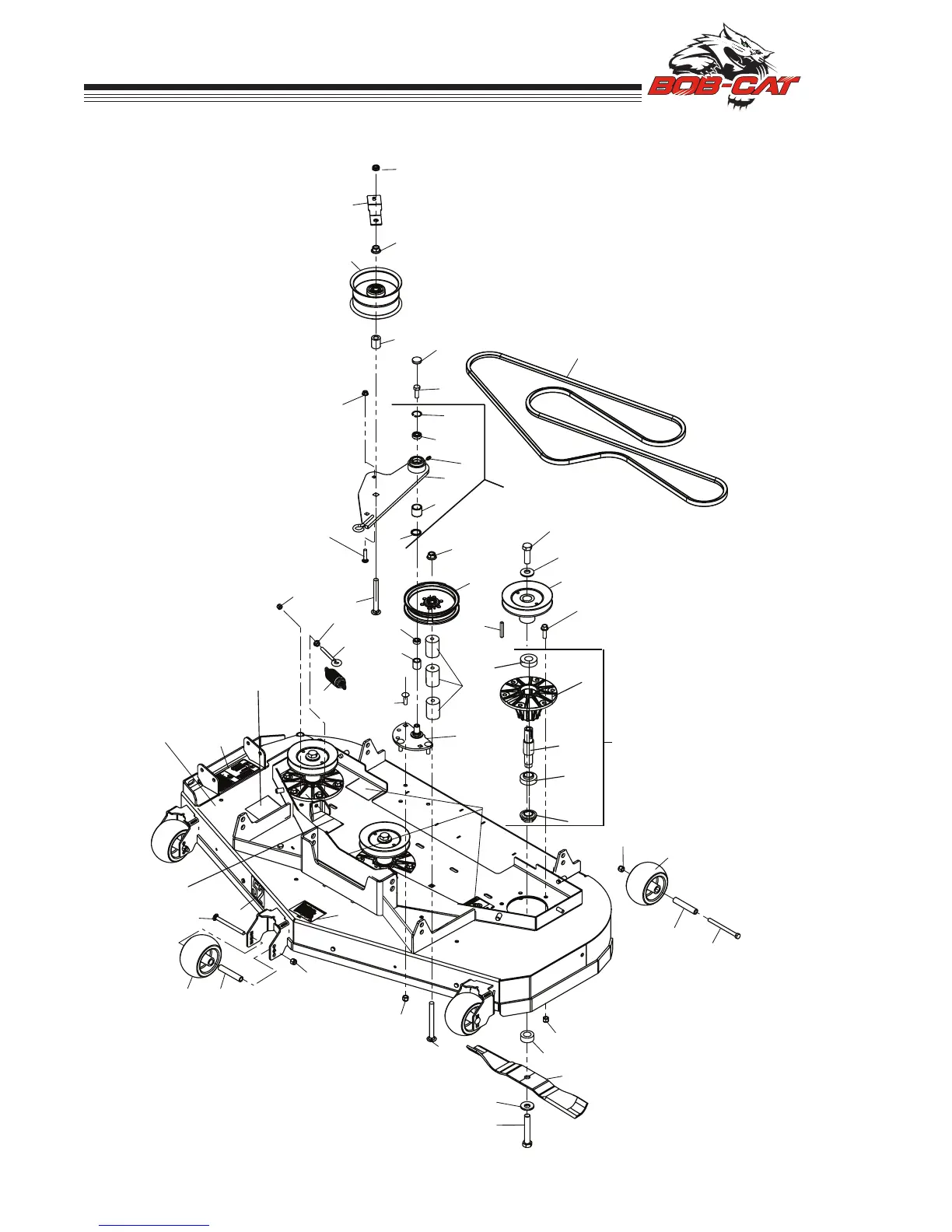 BOB-CAT