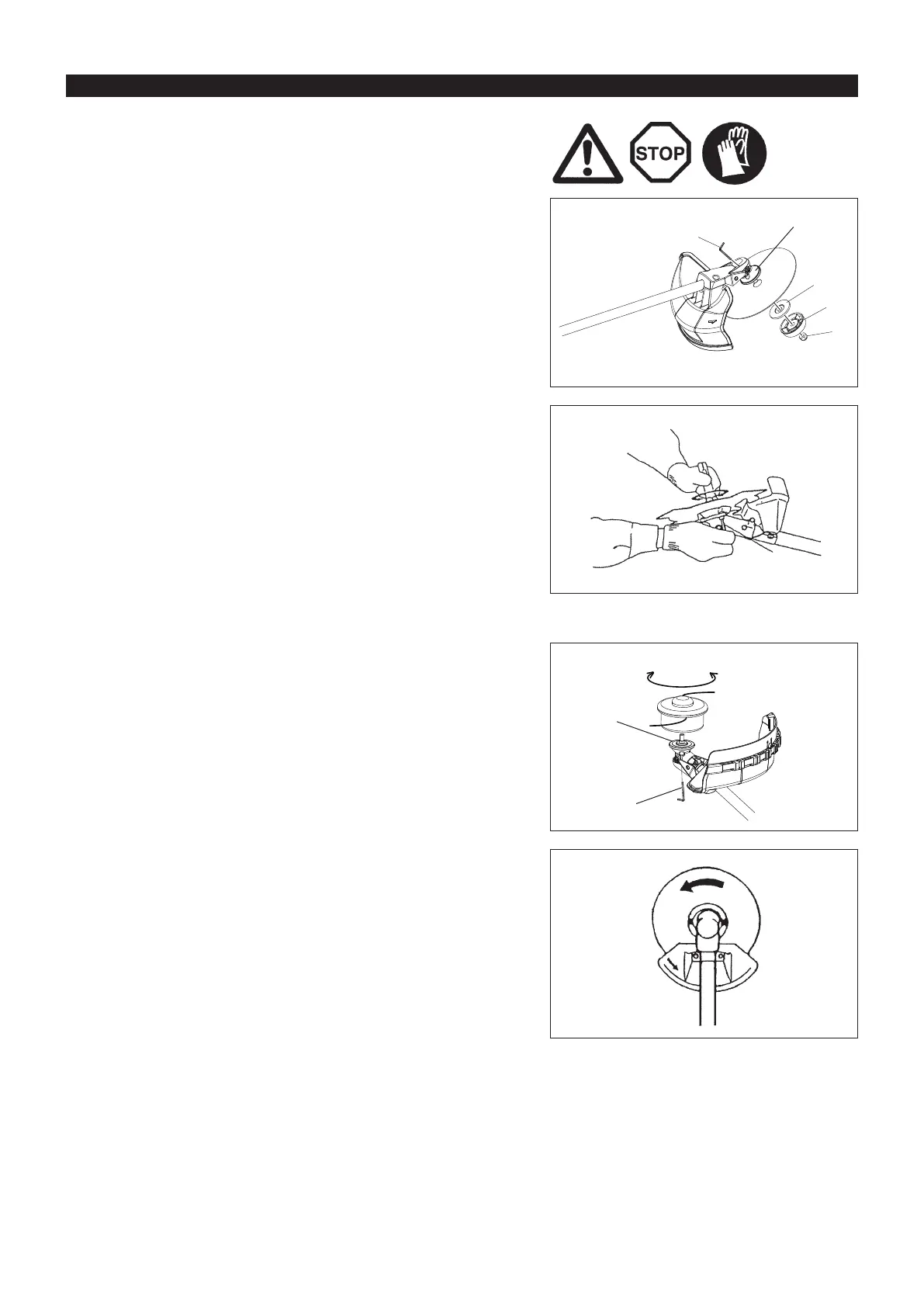 STOP