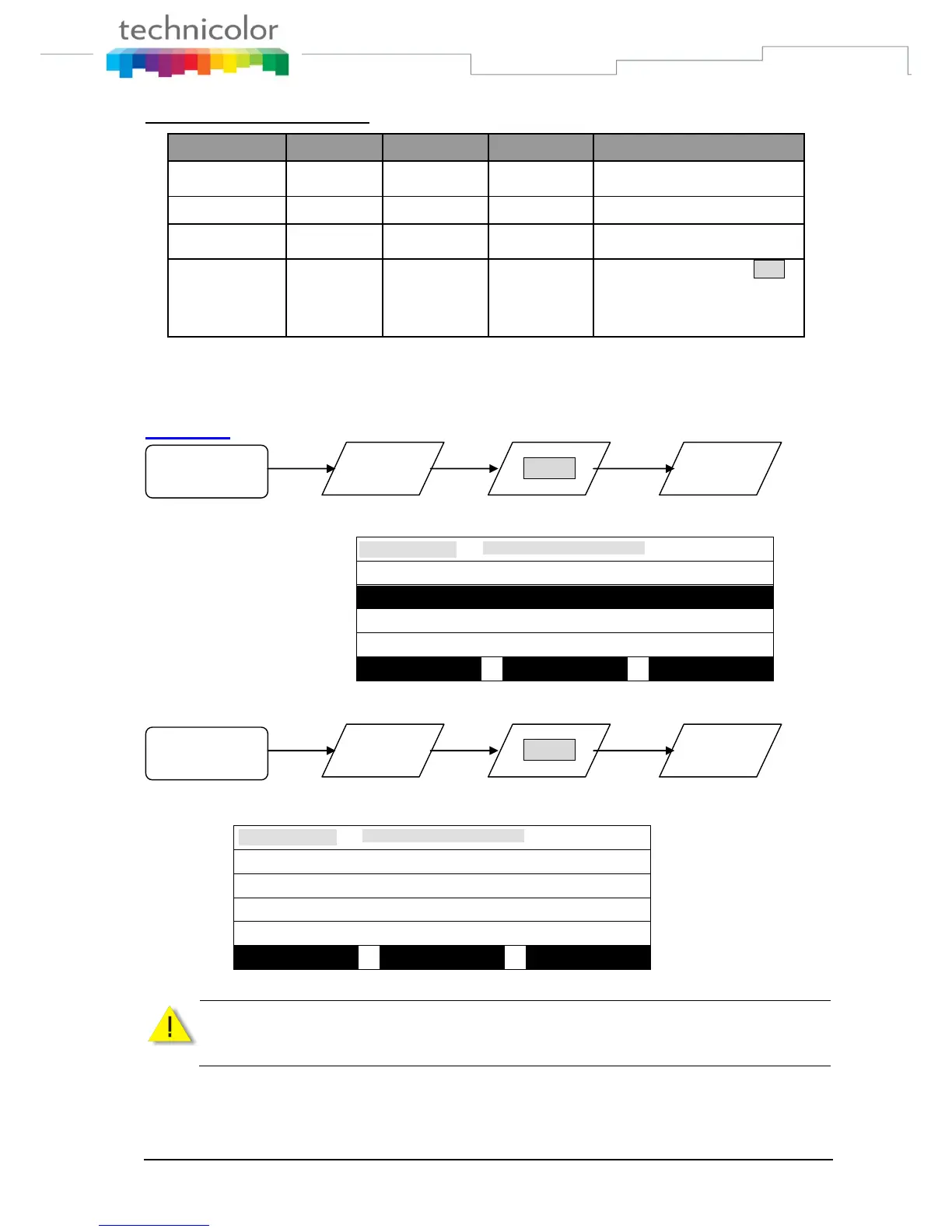 technicolor