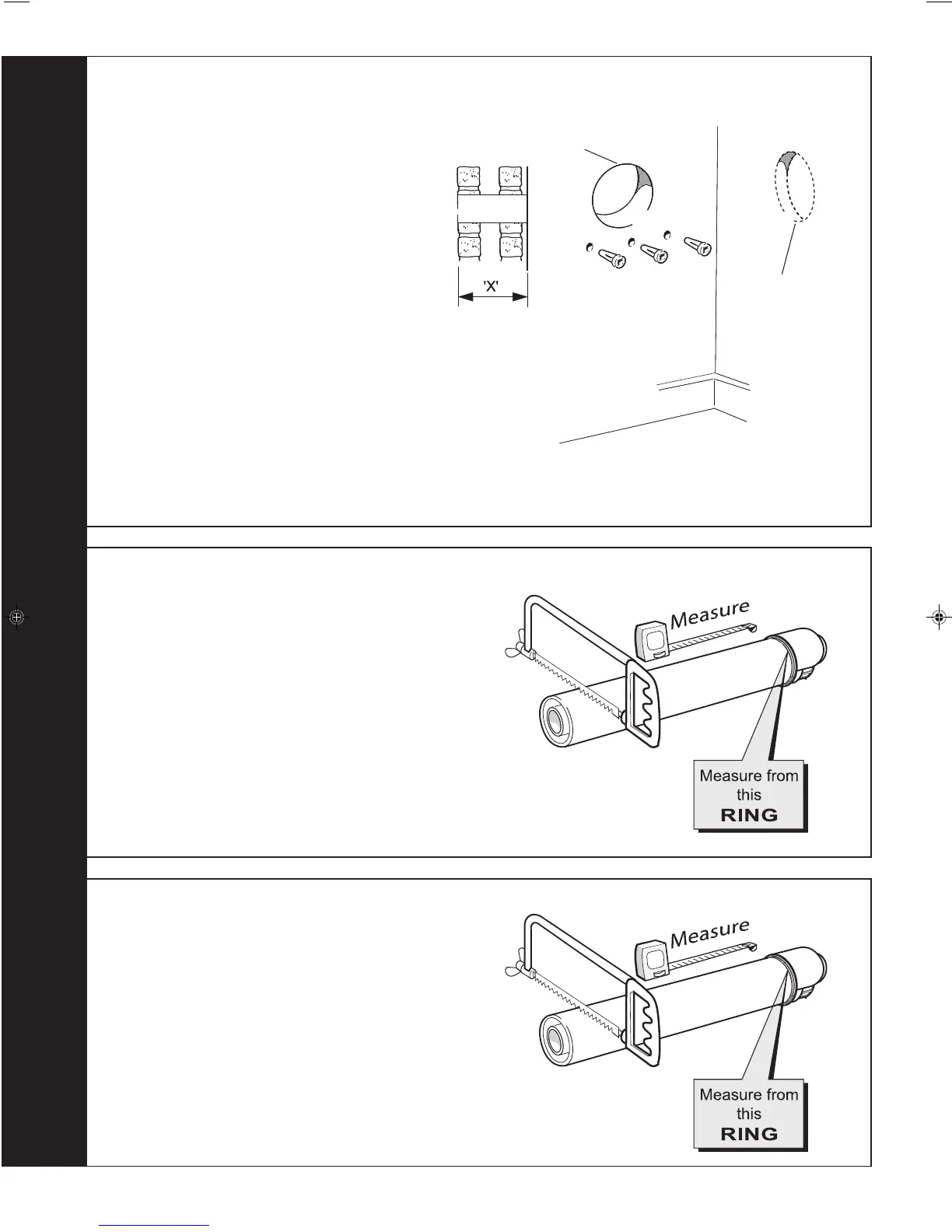 'X'

Measure

Measure from this RING

Measure

Measure from this RING