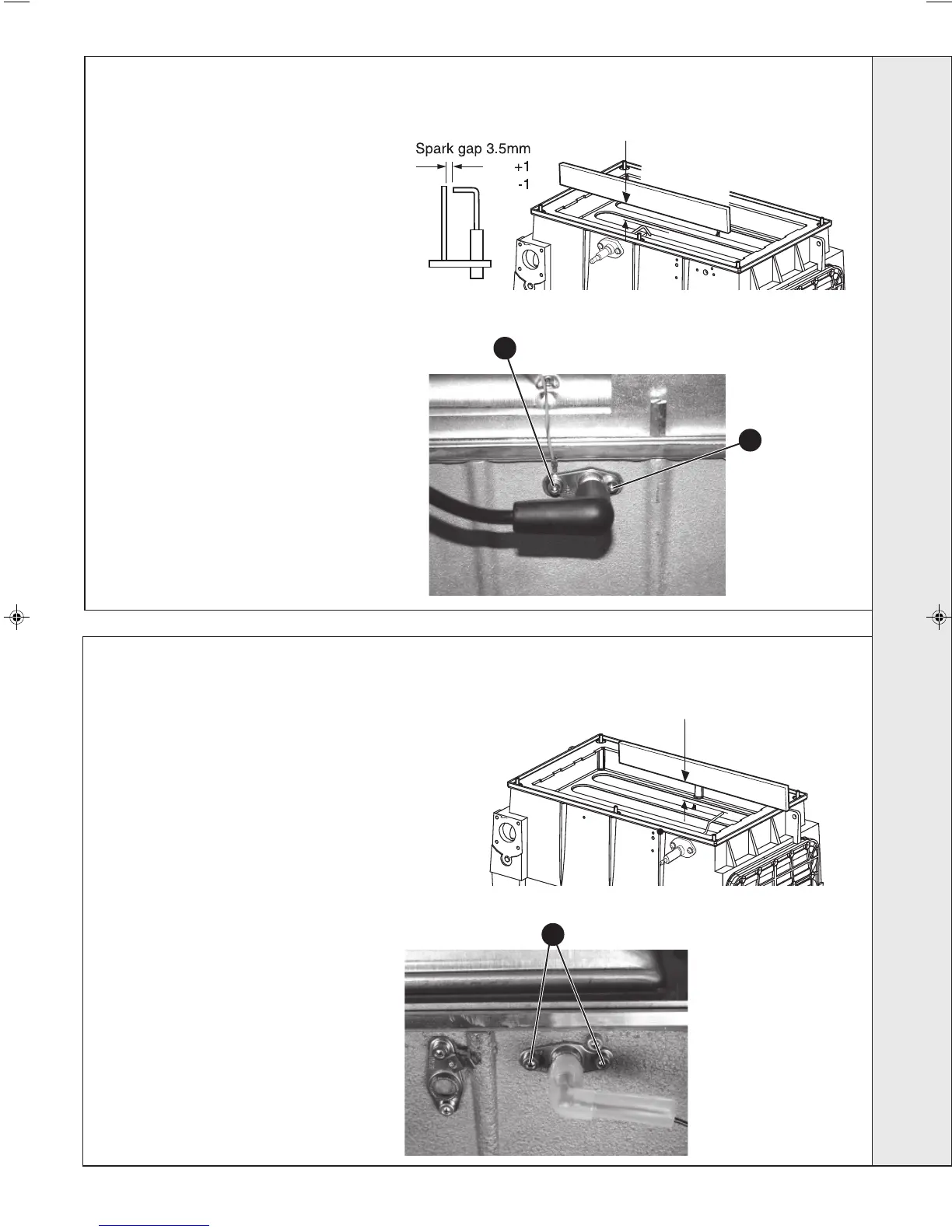 Spark gap 3.5mm
+1
-1