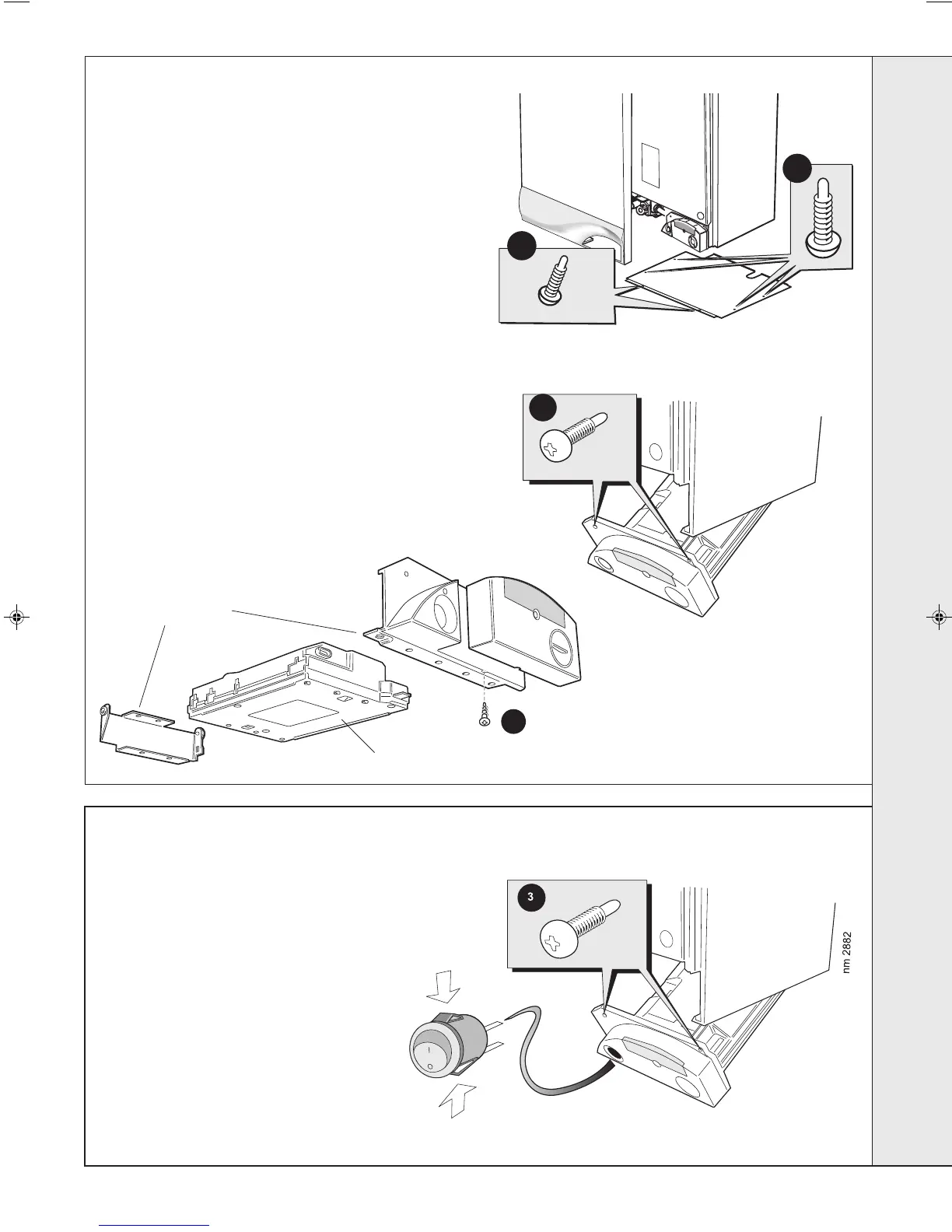 3

nm 2882