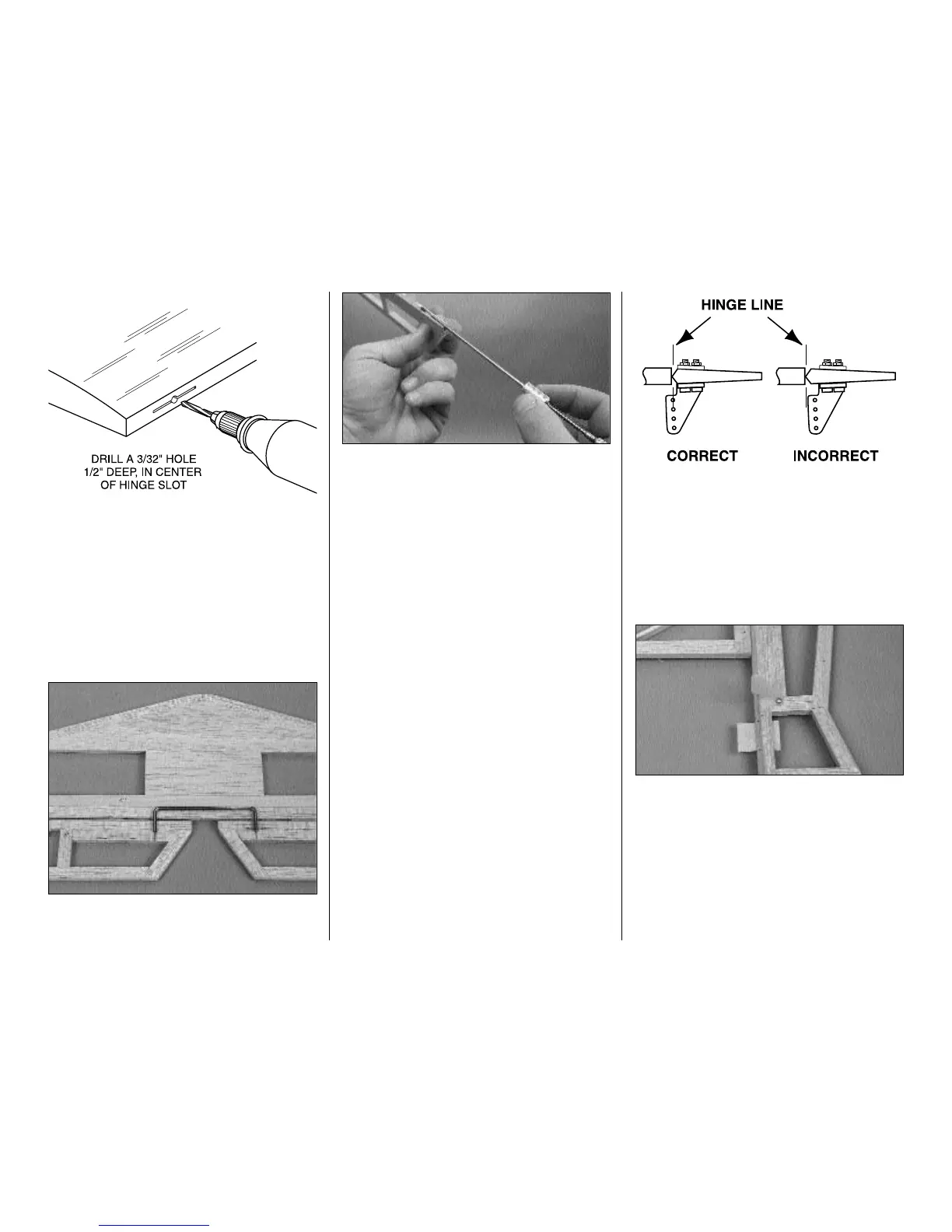 DRILL A 3/32" HOLE 1/2" DEEP, IN CENTER OF HINGE SLOT

HINGE LINE

CORRECT

INCORRECT