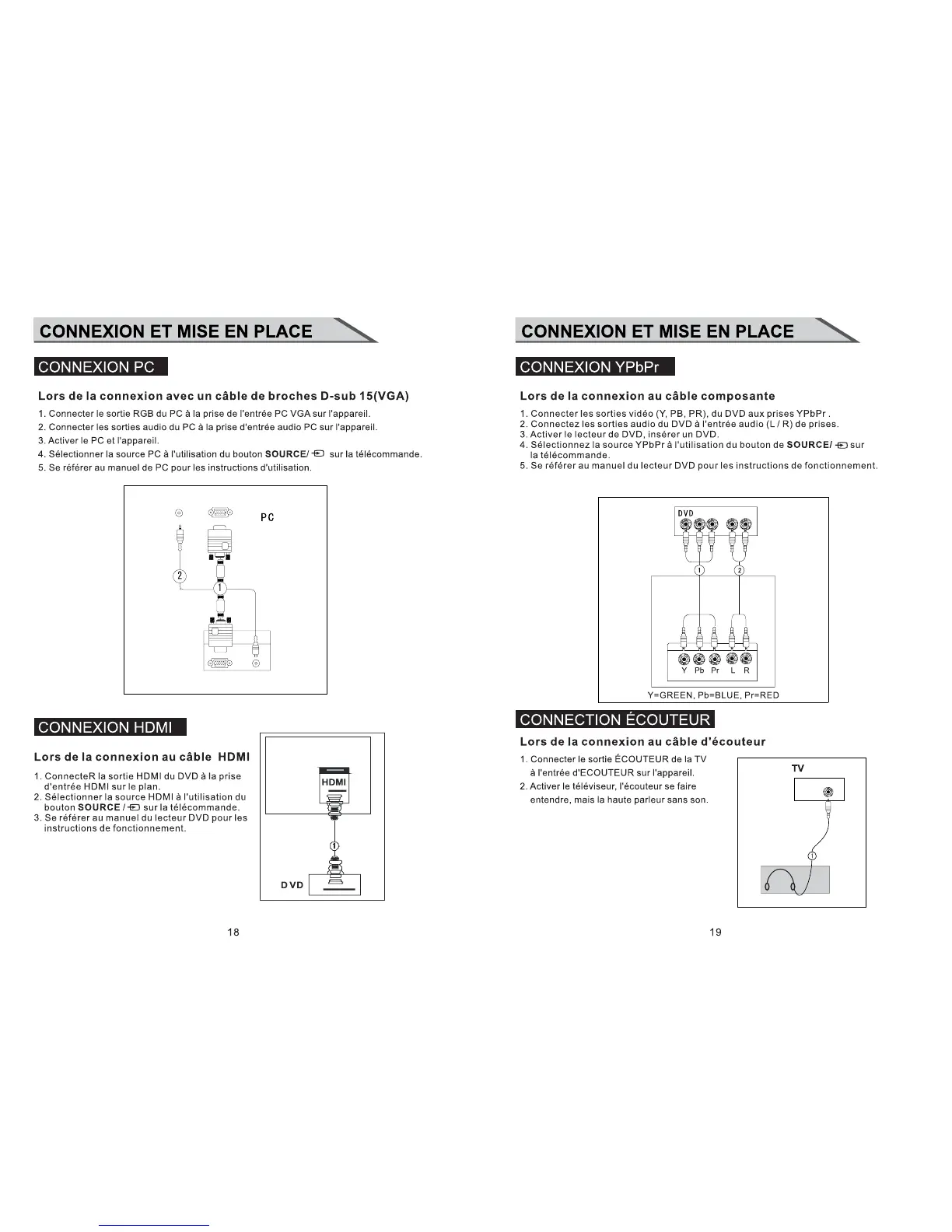 CONNEXION ET MISE EN PLACE

CONNEXION PC

Lors de la connexion avec un câble de broches D-sub 15(VGA)

1. Connecter le sortie RGB du PC à la prise de l'entrée PC VGA sur l'appareil.
2. Connecter les sorties audio du PC à la prise d'entrée audio PC sur l'appareil.
3. Activer le PC et l'appareil.
4. Sélectionner la source PC à l'utilisation du bouton SOURCE/ sur la télécommande.
5. Se référer au manuel de PC pour les instructions d'utilisation.

PC

2

1

CONNEXION HDMI

Lors de la connexion au câble HDMI

1. ConnecteR la sortie HDMI du DVD à la prise d'entrée HDMI sur le plan.
2. Sélectionner la source HDMI à l'utilisation du bouton SOURCE / sur la télécommande.
3. Se référer au manuel du lecteur DVD pour les instructions de fonctionnement.

HDMI

1

DVD

18

CONNEXION ET MISE EN PLACE

CONNEXION YPbPr

Lors de la connexion au câble composante

1. Connecter les sorties vidéo (Y, PB, PR), du DVD aux prises YPbPr .
2. Connectez les sorties audio du DVD à l'entrée audio (L / R) de prises.
3. Activer le lecteur de DVD, insérer un DVD.
4. Sélectionnez la source YPbPr à l'utilisation du bouton de SOURCE/ sur la télécommande.
5. Se référer au manuel du lecteur DVD pour les instructions de fonctionnement.

DVD

1 2

Y Pb Pr L R

Y=GREEN, Pb=BLUE, Pr=RED

CONNECTION ÉCOUTEUR

Lors de la connexion au câble d'écouteur

1. Connecter le sortie ÉCOUTEUR de la TV à l'entrée d'ECOUTEUR sur l'appareil.
2. Activer le téléviseur, l'écouteur se faire entendre, mais la haute parleur sans son.

TV

1

19