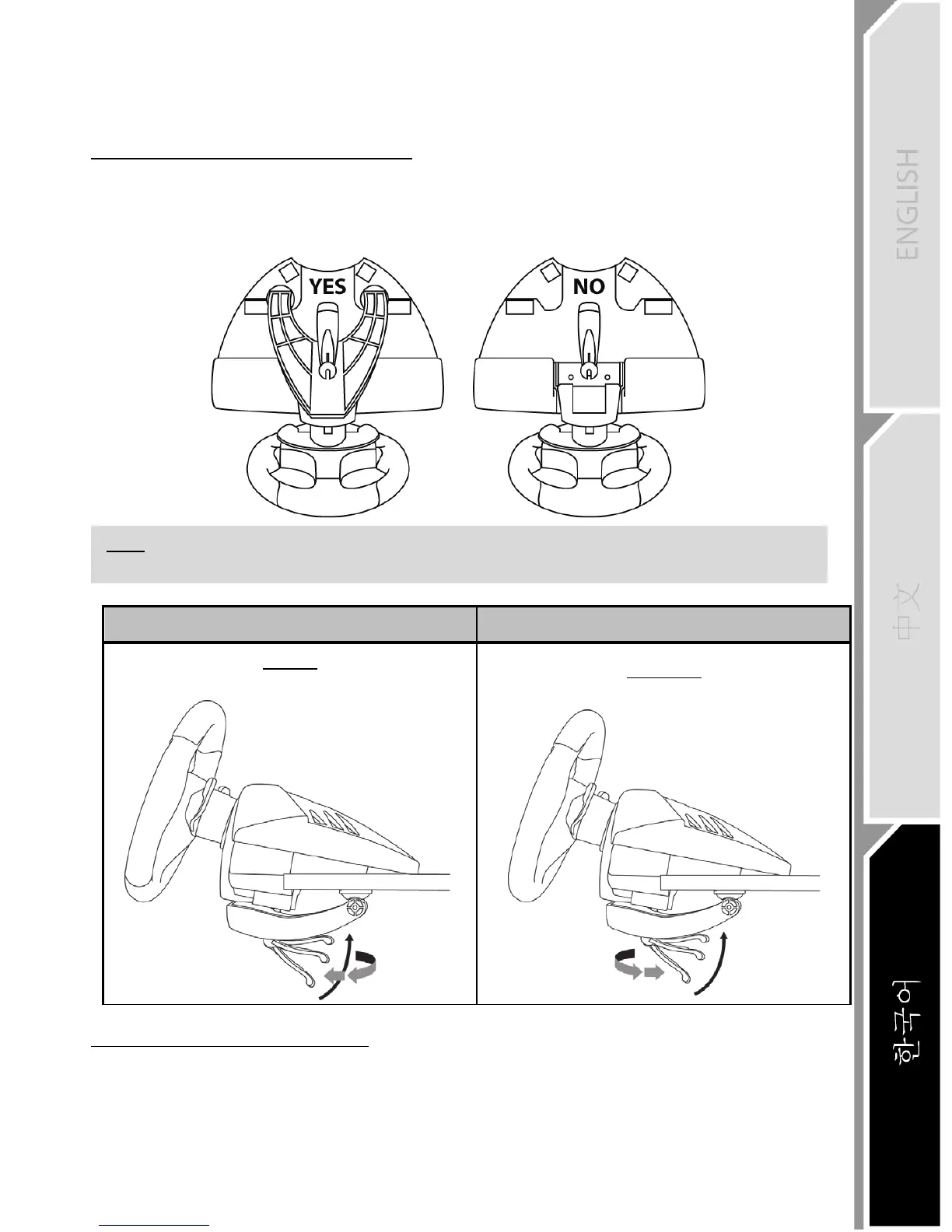 YES

NO

ENGLISH

中文

한국어