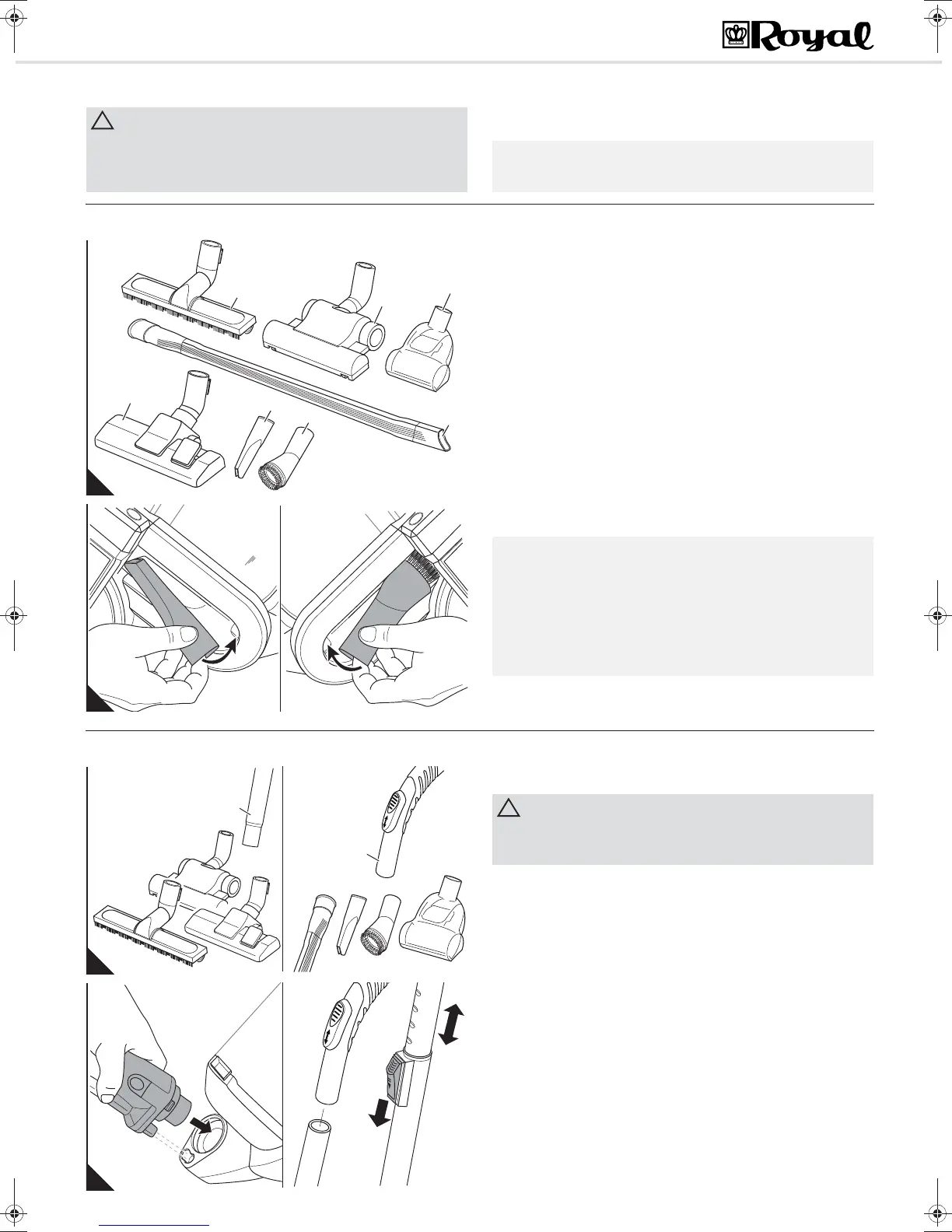 Royal