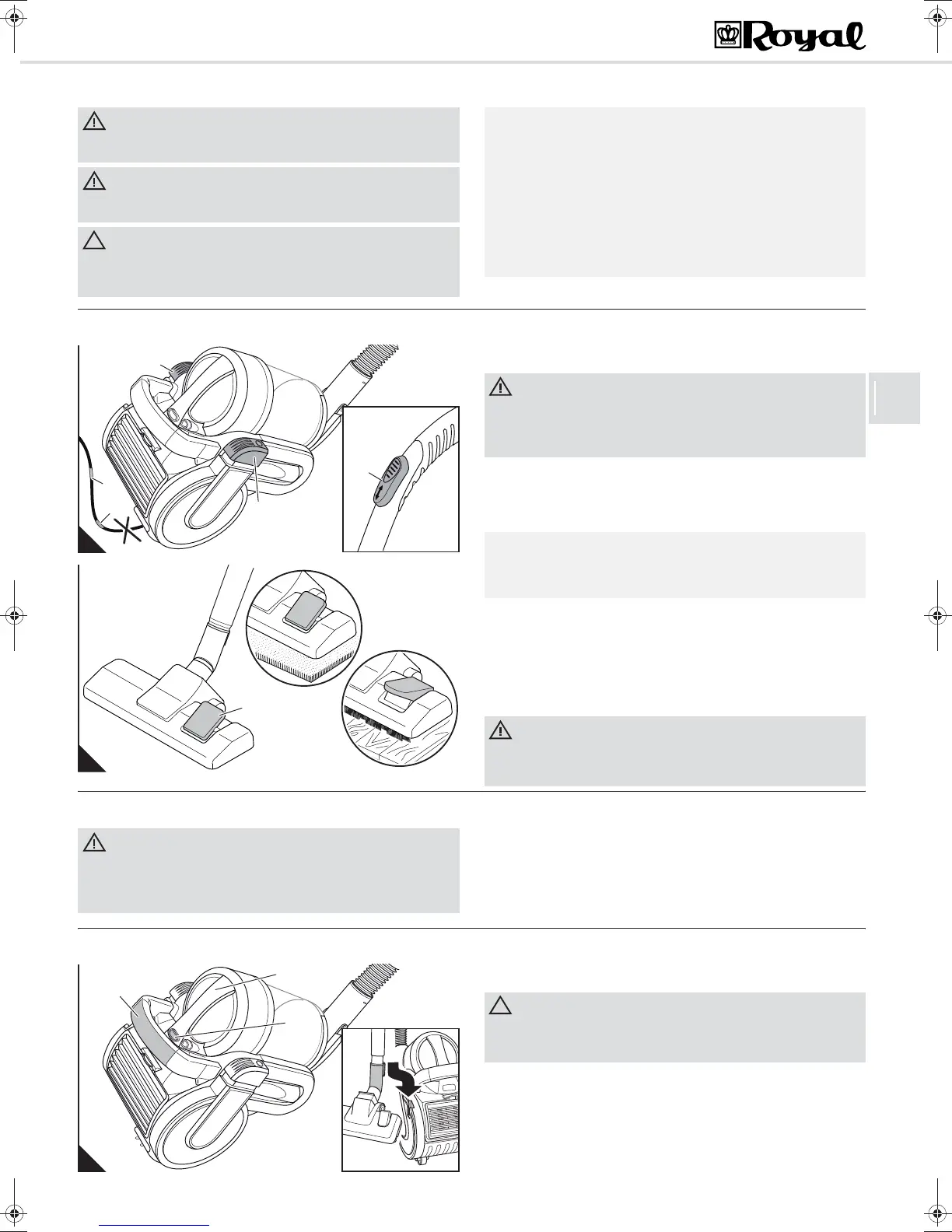 Royal