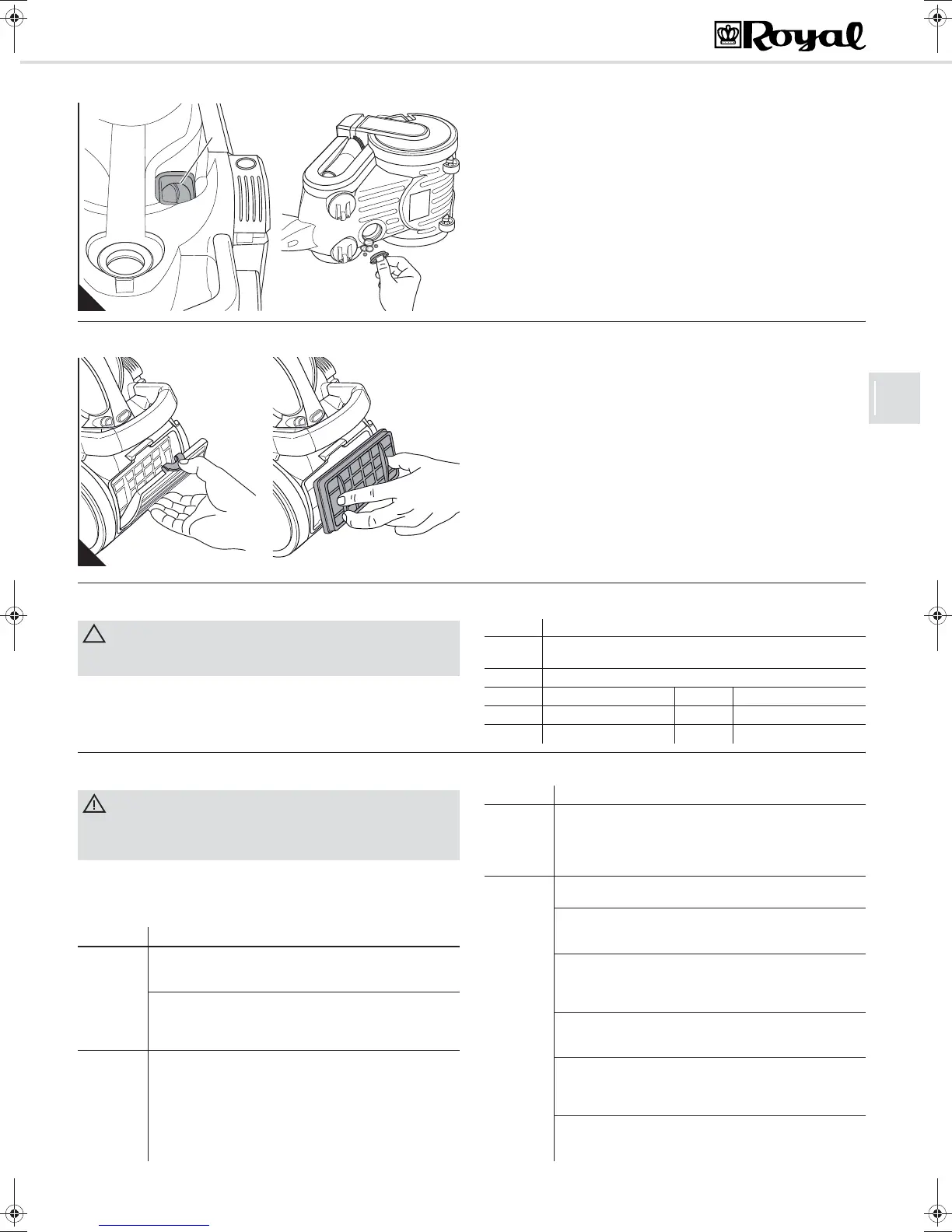 Royal