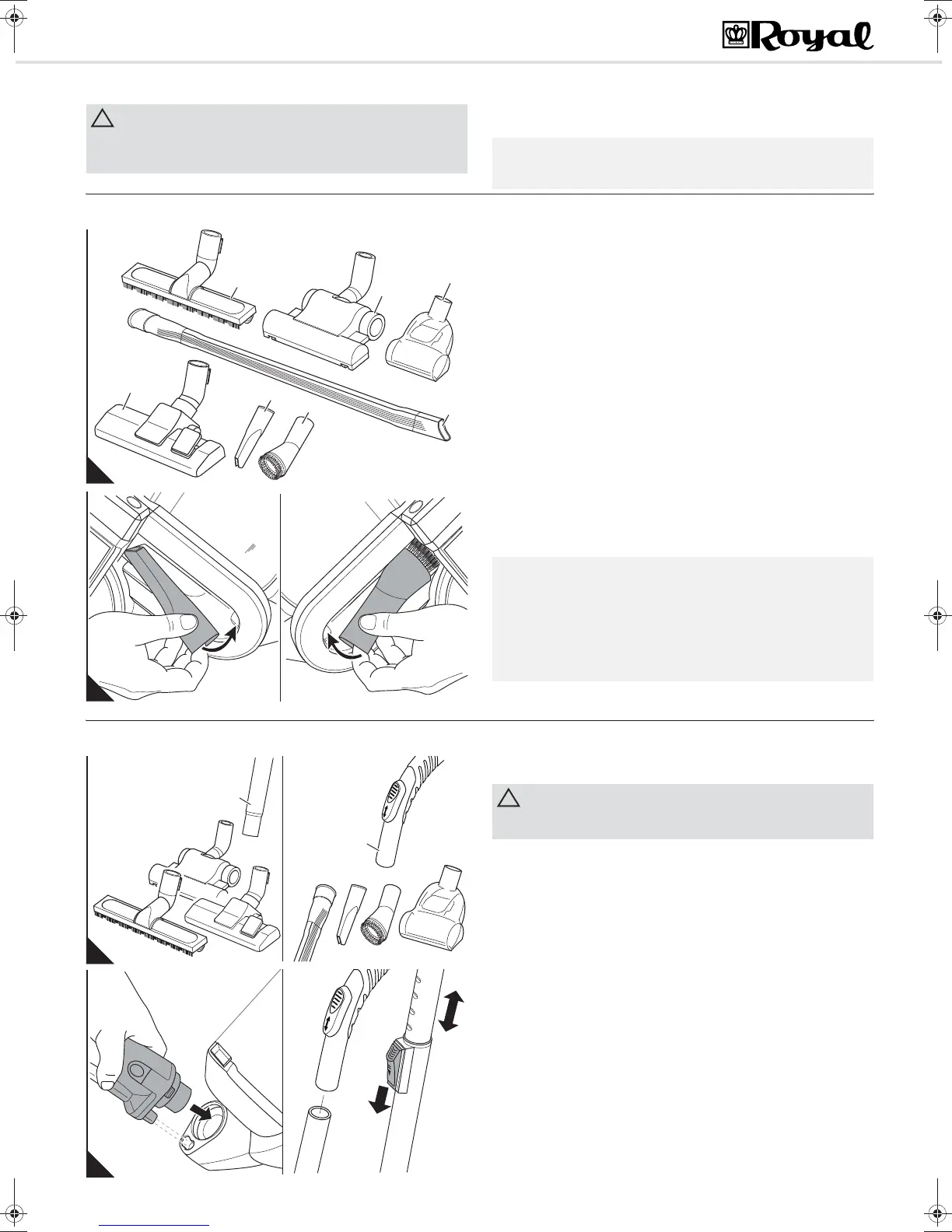 Royal