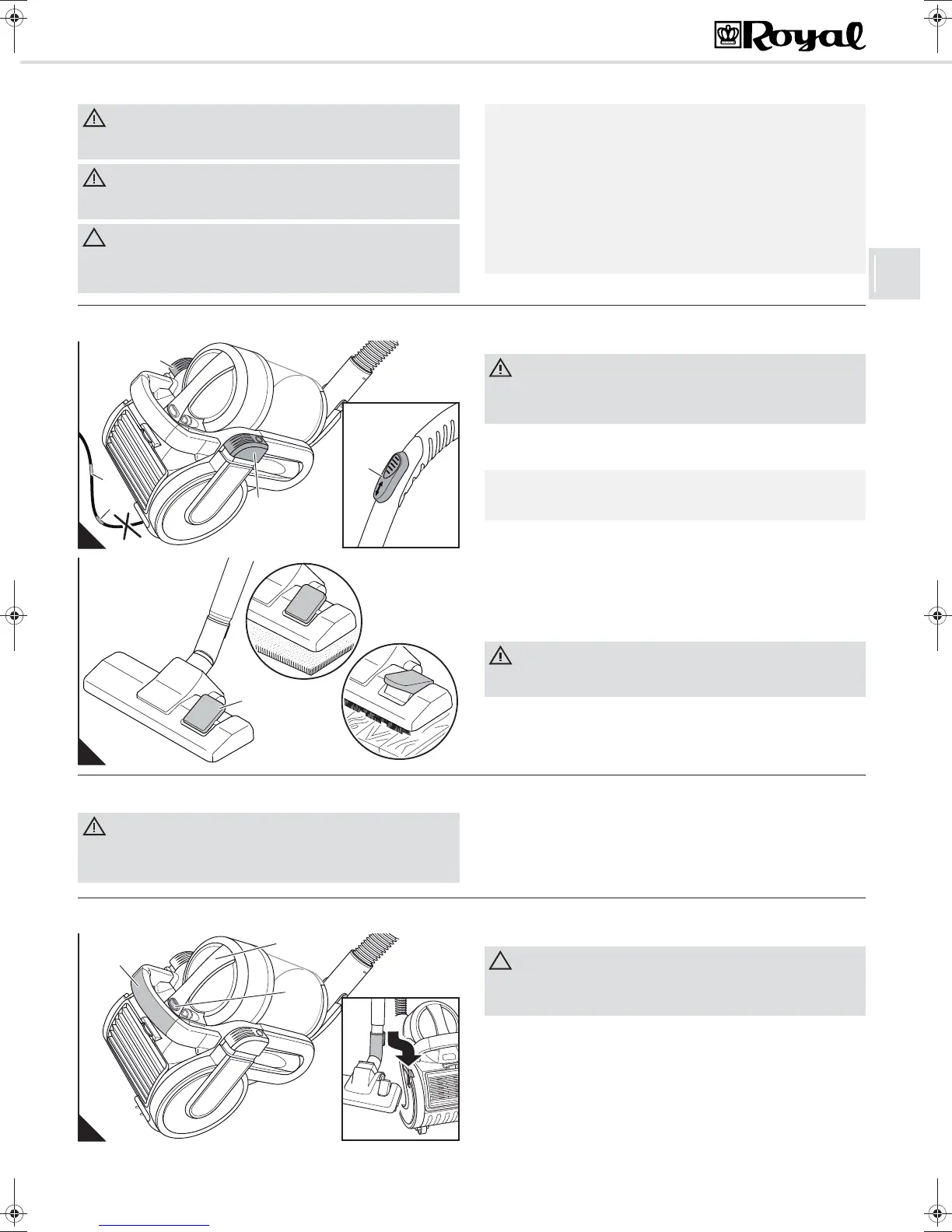 Royal