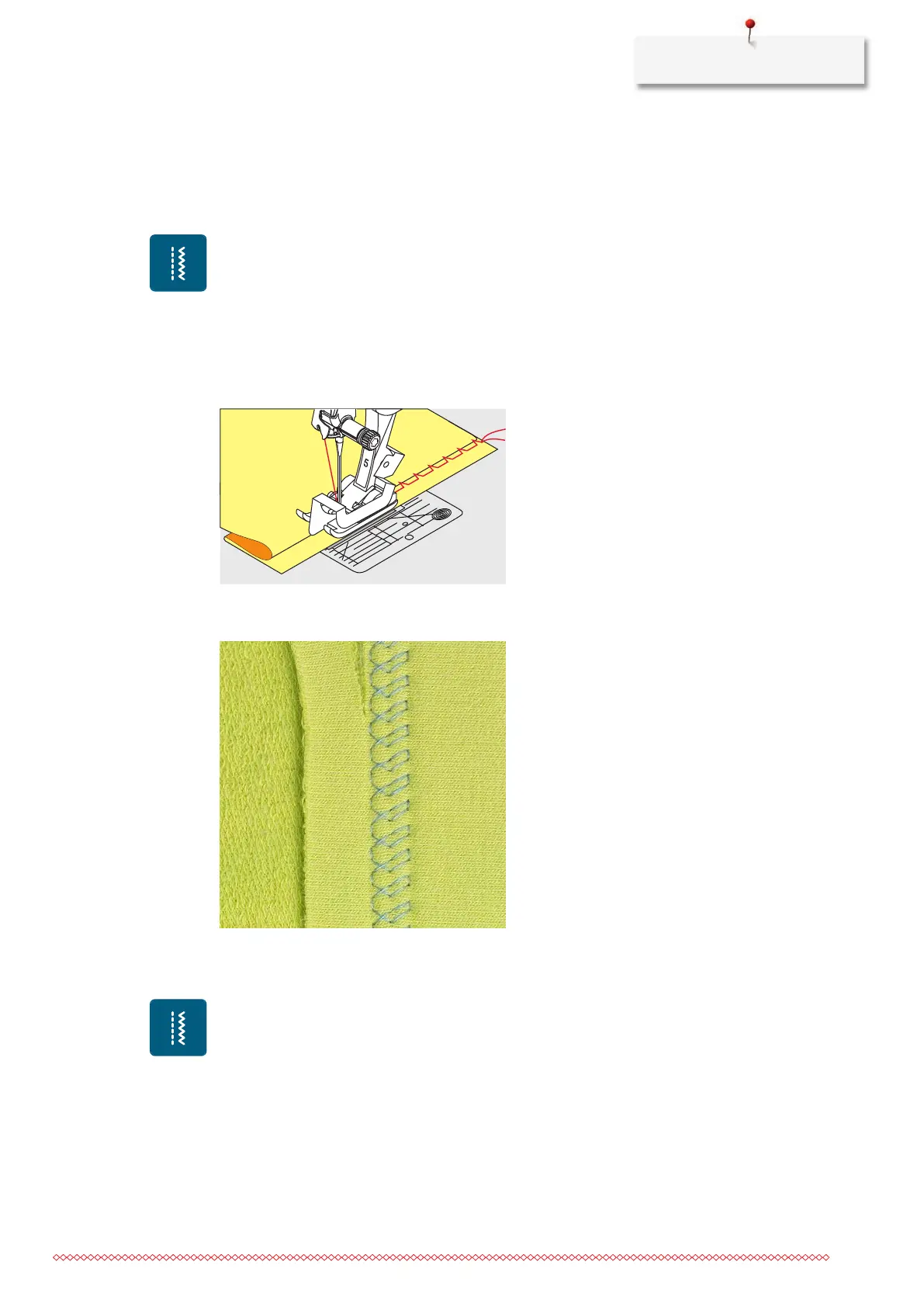 5