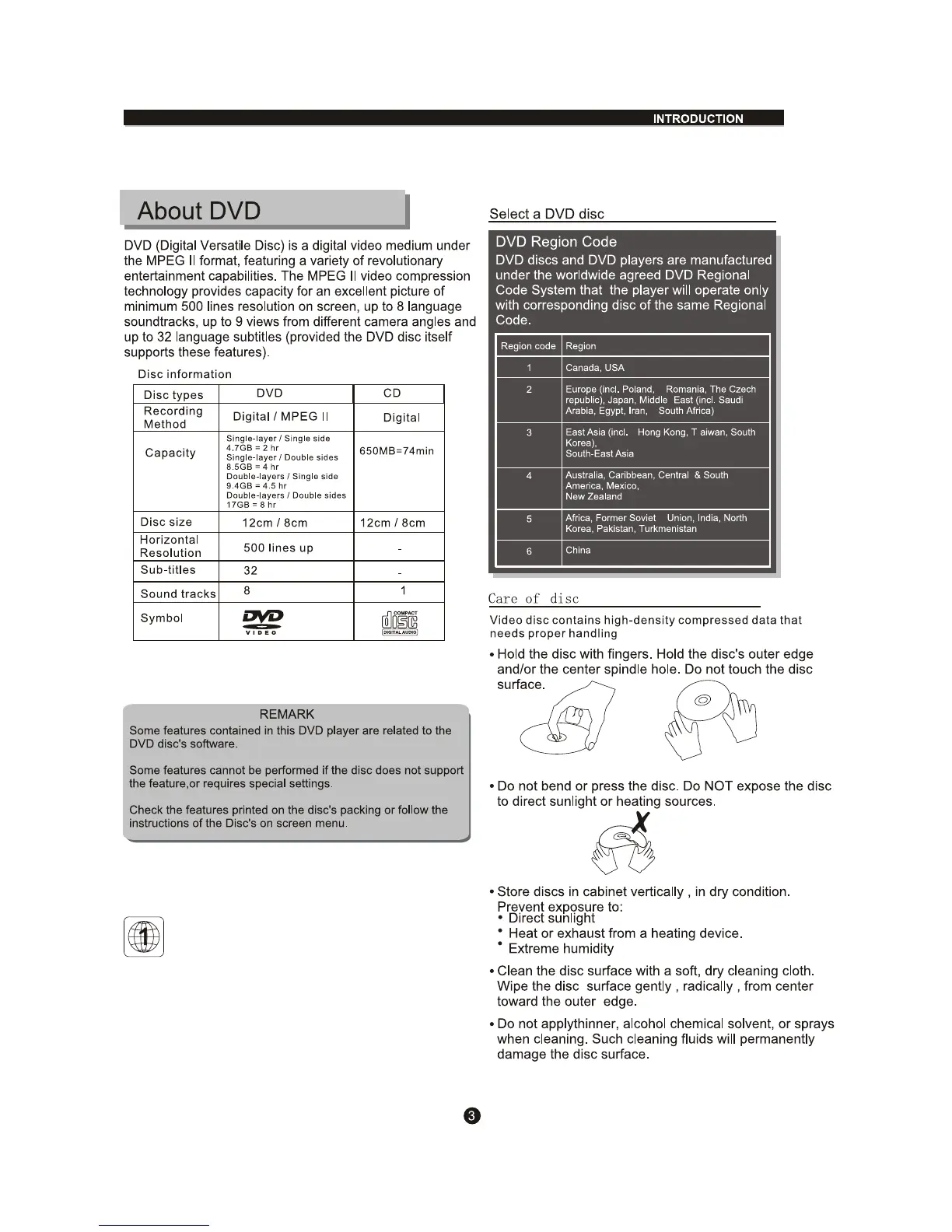 INTRODUCTION

About DVD

DVD (Digital Versatile Disc) is a digital video medium under the MPEG II format, featuring a variety of revolutionary entertainment capabilities. The MPEG II video compression technology provides capacity for an excellent picture of minimum 500 lines resolution on screen, up to 8 language soundtracks, up to 9 views from different camera angles and up to 32 language subtitles (provided the DVD disc itself supports these features).

Disc information

| Disc types | DVD | CD |
|---|---|---|
| Recording Method | Digital / MPEG II | Digital |
| Capacity | Single-layer / Single side 4.7GB = 2 hr Single-layer / Double sides 8.5GB = 4 hr Double-layers / Single side 9.4GB = 4.5 hr Double-layers / Double sides 17GB = 8 hr | 650MB=74min |
| Disc size | 12cm / 8cm | 12cm / 8cm |
| Horizontal Resolution | 500 lines up | - |
| Sub-titles | 32 | - |
| Sound tracks | 8 | 1 |
| Symbol | DVD VIDEO | COMPACT disc DIGITAL AUDIO |

REMARK
Some features contained in this DVD player are related to the DVD disc's software.

Some features cannot be performed if the disc does not support the feature,or requires special settings.

Check the features printed on the disc's packing or follow the instructions of the Disc's on screen menu.

1

Select a DVD disc

DVD Region Code
DVD discs and DVD players are manufactured under the worldwide agreed DVD Regional Code System that the player will operate only with corresponding disc of the same Regional Code.

| Region code | Region |
|---|---|
| 1 | Canada, USA |
| 2 | Europe (incl. Poland, Romania, The Czech republic), Japan, Middle East (incl. Saudi Arabia, Egypt, Iran, South Africa) |
| 3 | East Asia (incl. Hong Kong, T aiwan, South Korea), South-East Asia |
| 4 | Australia, Caribbean, Central & South America, Mexico, New Zealand |
| 5 | Africa, Former Soviet Union, India, North Korea, Pakistan, Turkmenistan |
| 6 | China |

Care of disc

Video disc contains high-density compressed data that needs proper handling

• Hold the disc with fingers. Hold the disc's outer edge and/or the center spindle hole. Do not touch the disc surface.

• Do not bend or press the disc. Do NOT expose the disc to direct sunlight or heating sources.

• Store discs in cabinet vertically , in dry condition. Prevent exposure to:
• Direct sunlight
• Heat or exhaust from a heating device.
• Extreme humidity

• Clean the disc surface with a soft, dry cleaning cloth. Wipe the disc surface gently , radically , from center toward the outer edge.

• Do not applythinner, alcohol chemical solvent, or sprays when cleaning. Such cleaning fluids will permanently damage the disc surface.

3