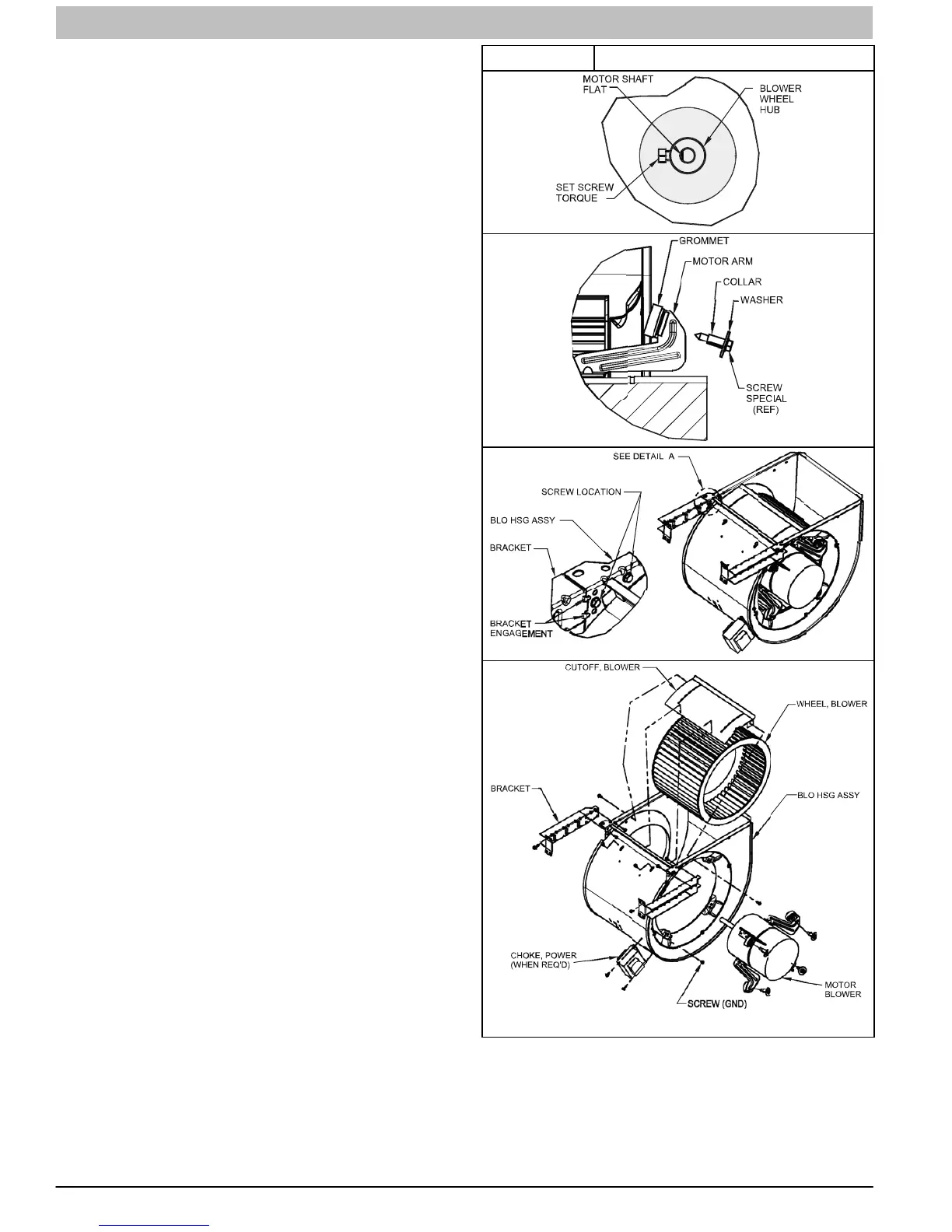 MOTOR SHAFT FLAT

BLOWER WHEEL HUB

SET SCREW TORQUE

GROMMET

MOTOR ARM

COLLAR

WASHER

SCREW SPECIAL (REF)

SEE DETAIL A

SCREW LOCATION

BLO HSG ASSY

BRACKET

BRACKET ENGAGEMENT

CUTOFF, BLOWER

WHEEL, BLOWER

BRACKET

BLO HSG ASSY

CHOKE, POWER (WHEN REQ'D)

SCREW (GND)

MOTOR BLOWER