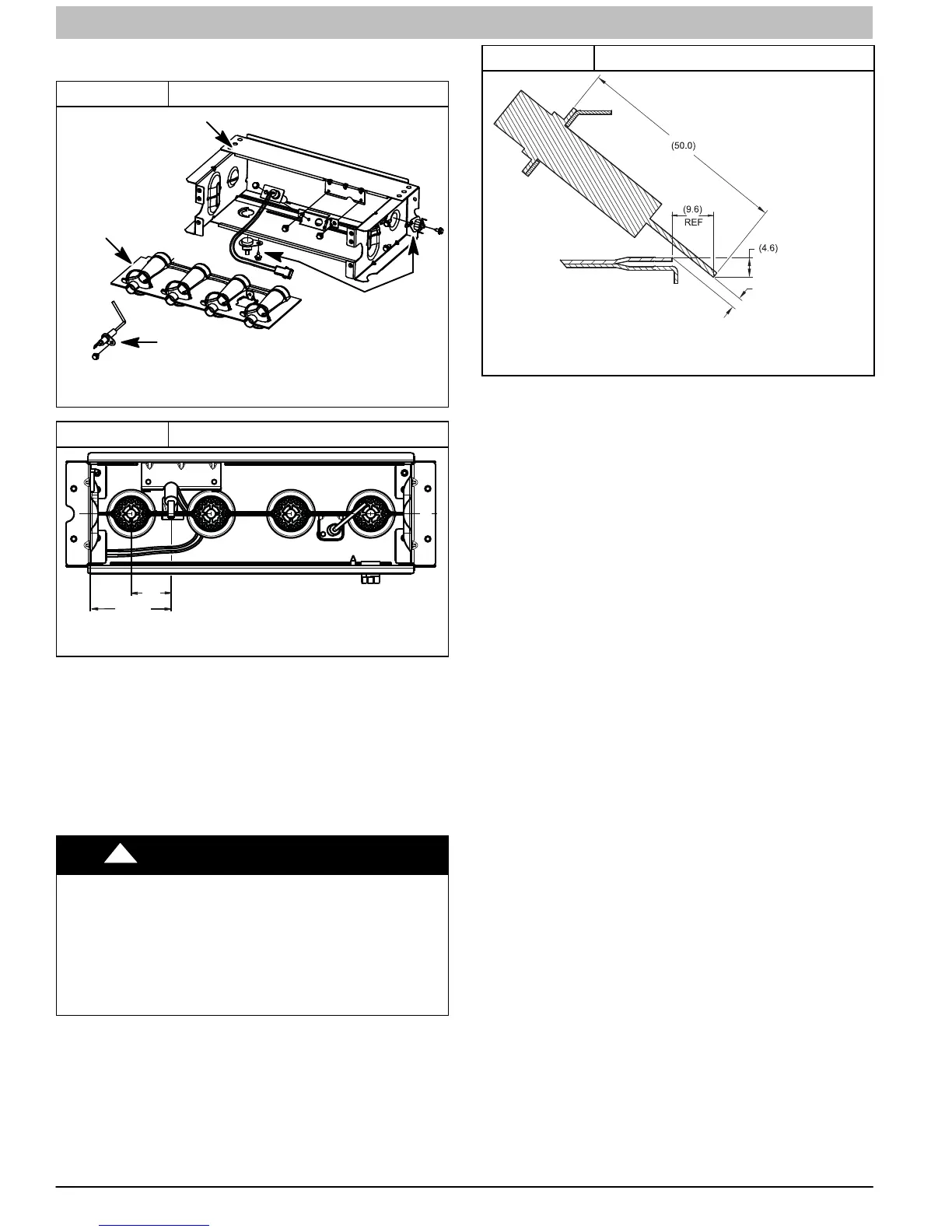 (50.0)

(9.6)
REF

(4.6)