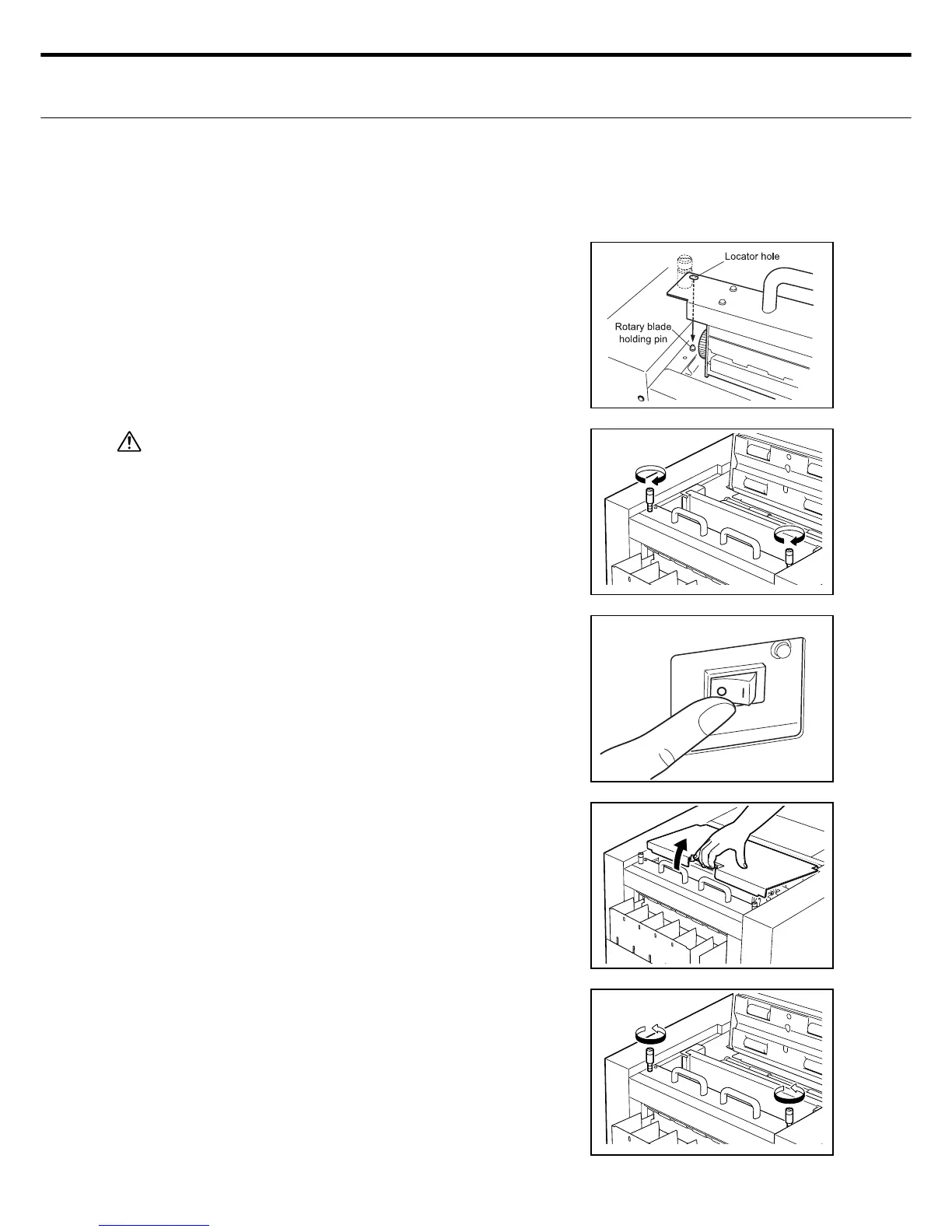 Locator hole

Rotary blade holding pin