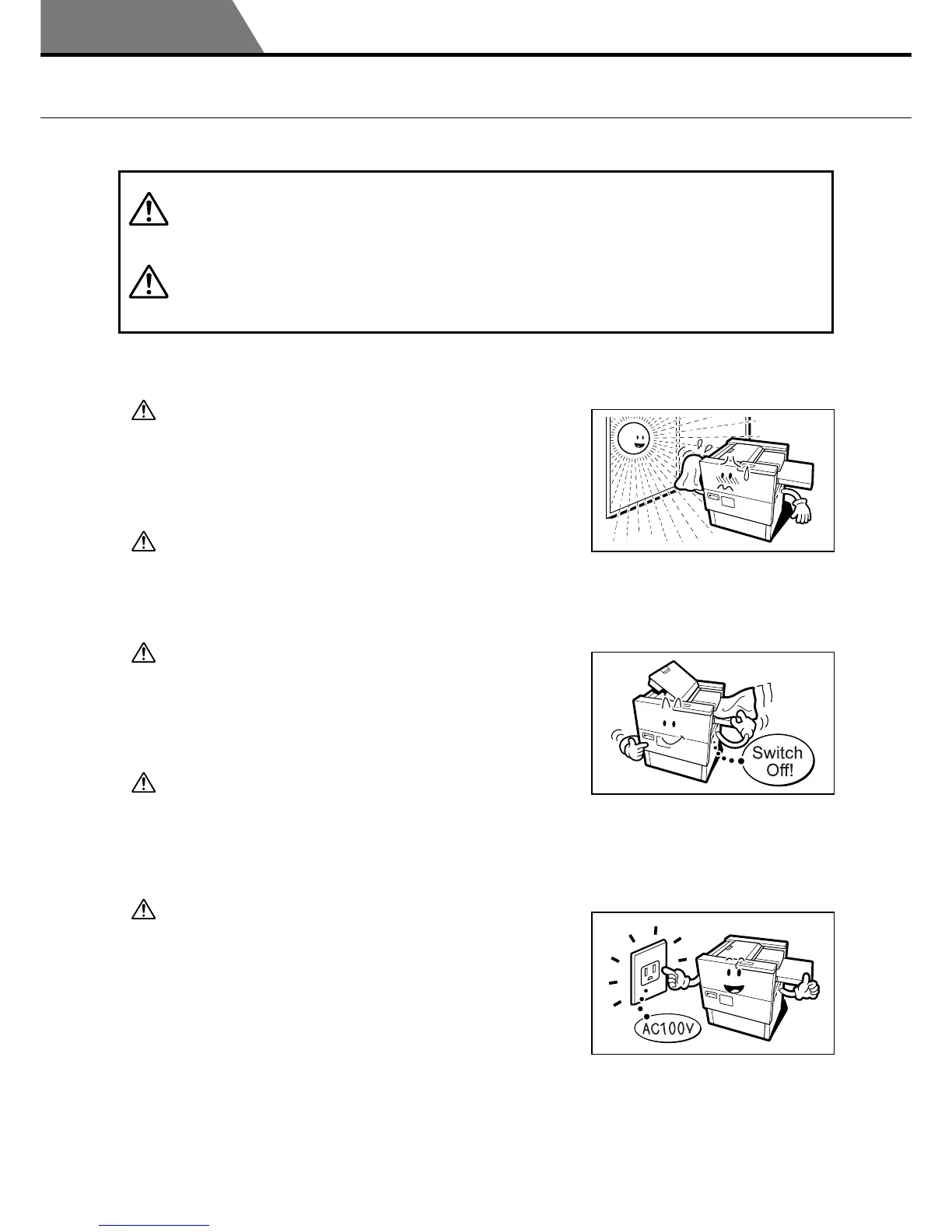 Switch Off!

AC100V