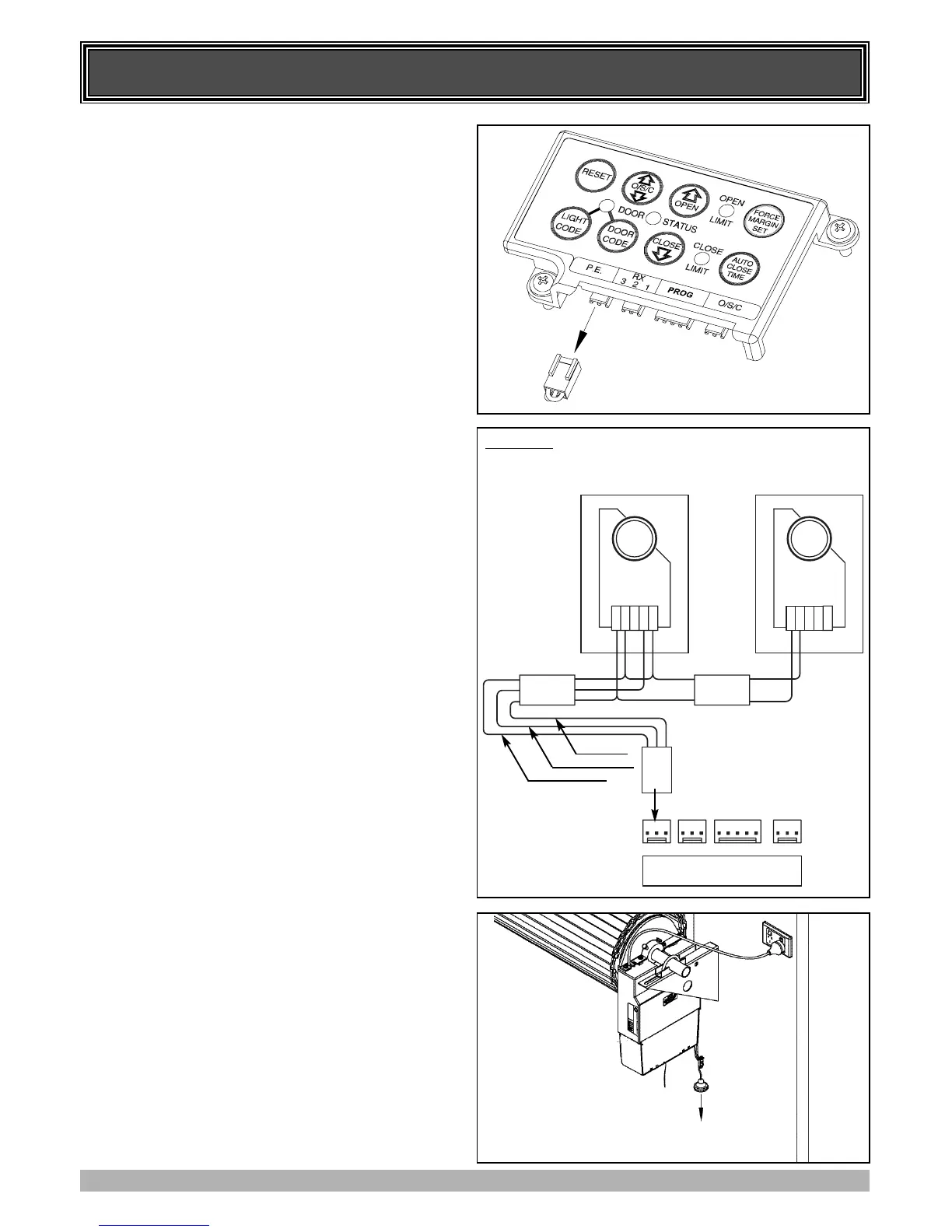 RESET

O/S/C

OPEN

OPEN

LIMIT

FORCE MARGIN SET

LIGHT CODE

DOOR

STATUS

DOOR CODE

CLOSE

CLOSE

LIMIT

AUTO CLOSE TIME

P.E.

RX
3 2 1

PROG

O/S/C