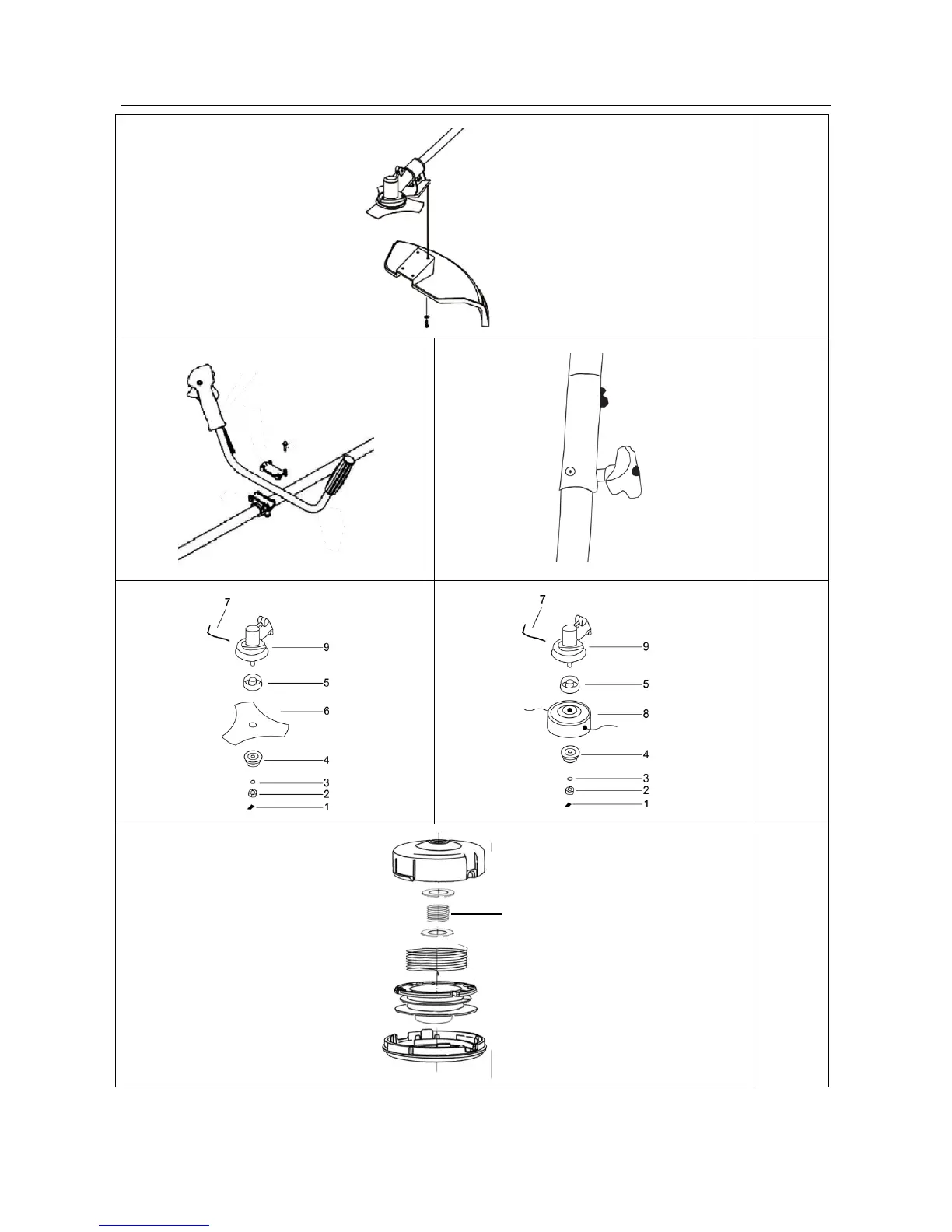 7
9
5
6
4
3
2
1

7
9
5
8
4
3
2
1